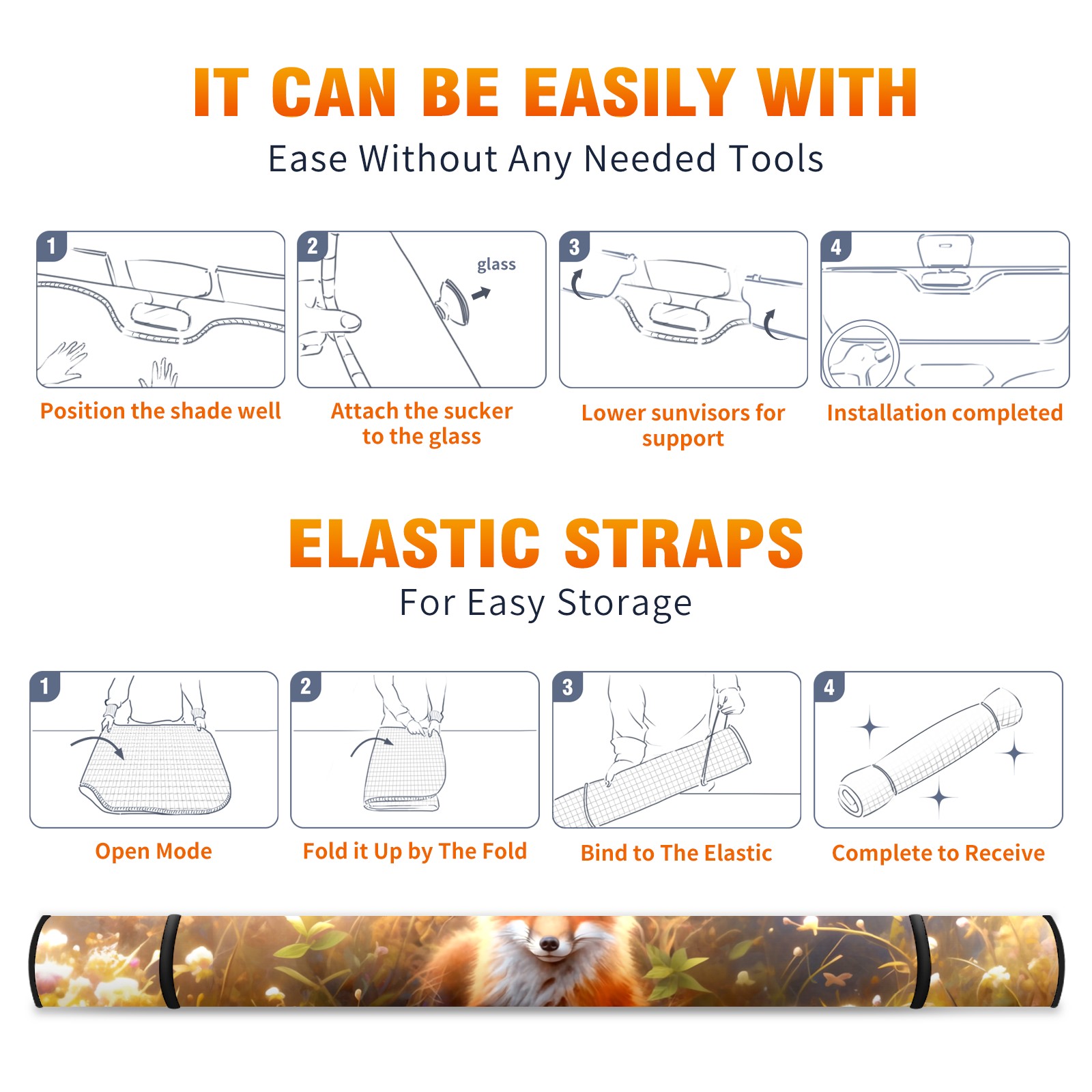 IT CAN BE EASILY WITH
Ease Without Any Needed Tools

1
Position the shade well

2
glass
Attach the sucker to the glass

3
Lower sunvisors for support

4
Installation completed

ELASTIC STRAPS
For Easy Storage

1
Open Mode

2
Fold it Up by The Fold

3
Bind to The Elastic

4
Complete to Receive