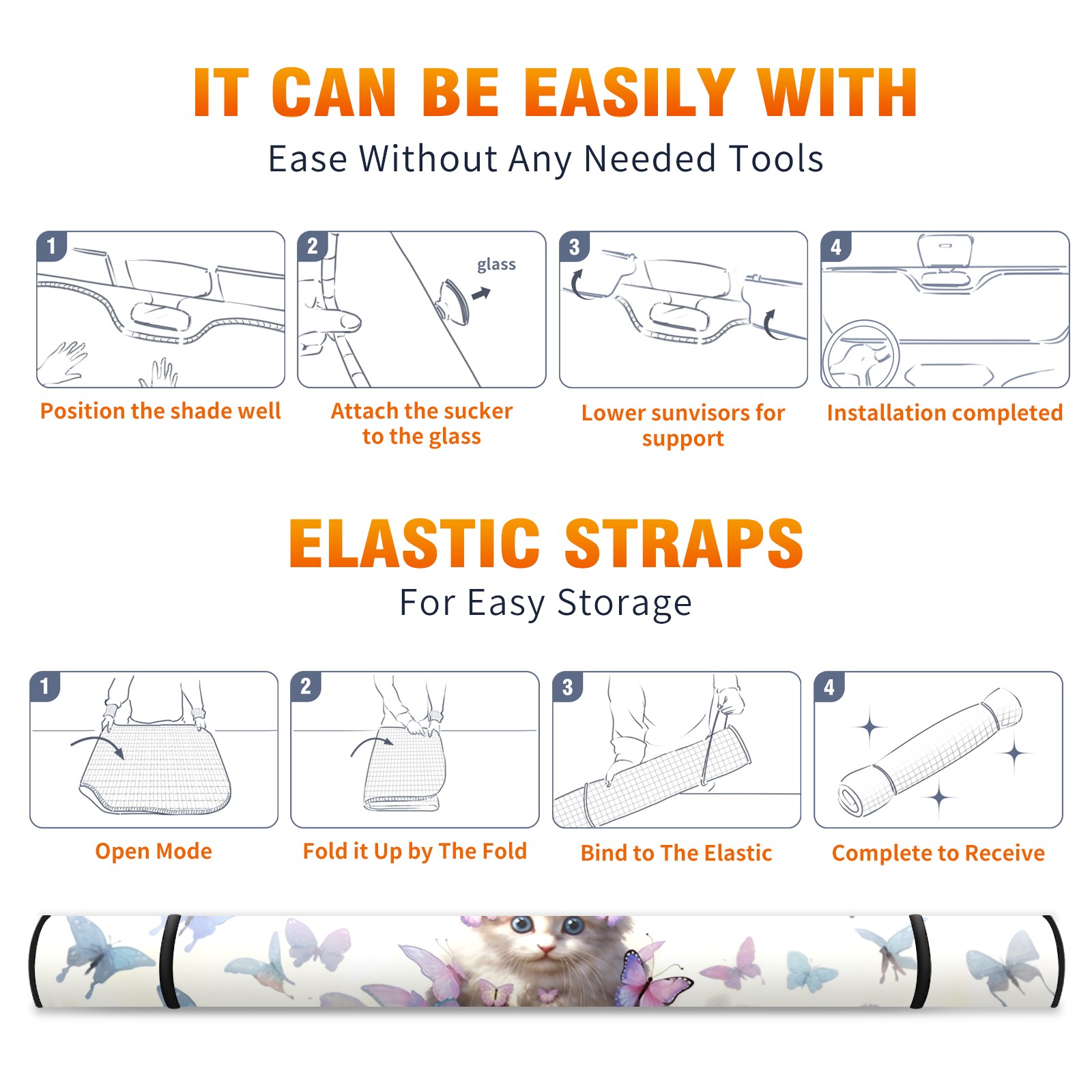 IT CAN BE EASILY WITH
Ease Without Any Needed Tools

1
Position the shade well

2
glass
Attach the sucker to the glass

3
Lower sunvisors for support

4
Installation completed

ELASTIC STRAPS
For Easy Storage

1
Open Mode

2
Fold it Up by The Fold

3
Bind to The Elastic

4
Complete to Receive