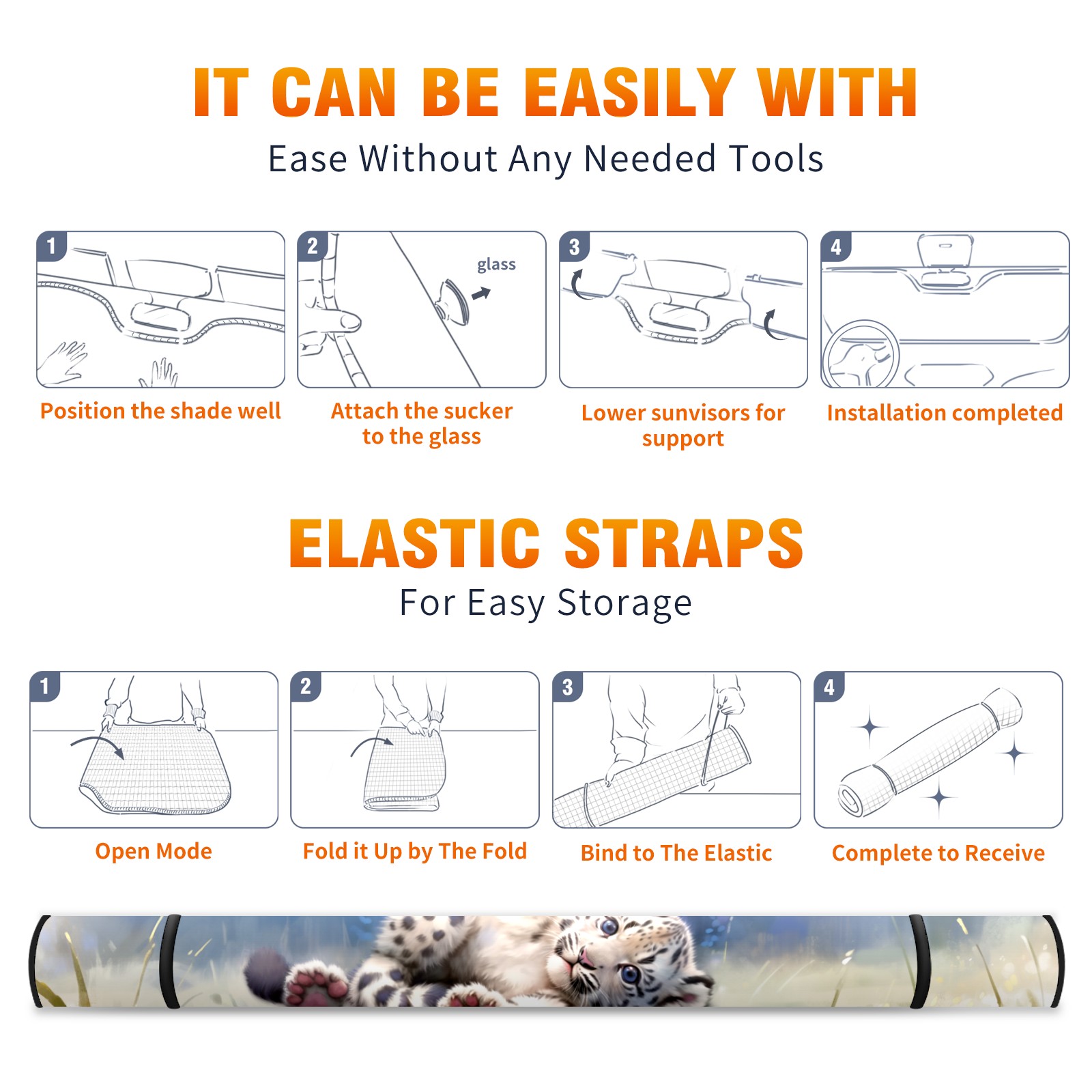 IT CAN BE EASILY WITH

Ease Without Any Needed Tools

1

Position the shade well

2

glass

Attach the sucker to the glass

3

Lower sunvisors for support

4

Installation completed

ELASTIC STRAPS

For Easy Storage

1

Open Mode

2

Fold it Up by The Fold

3

Bind to The Elastic

4

Complete to Receive