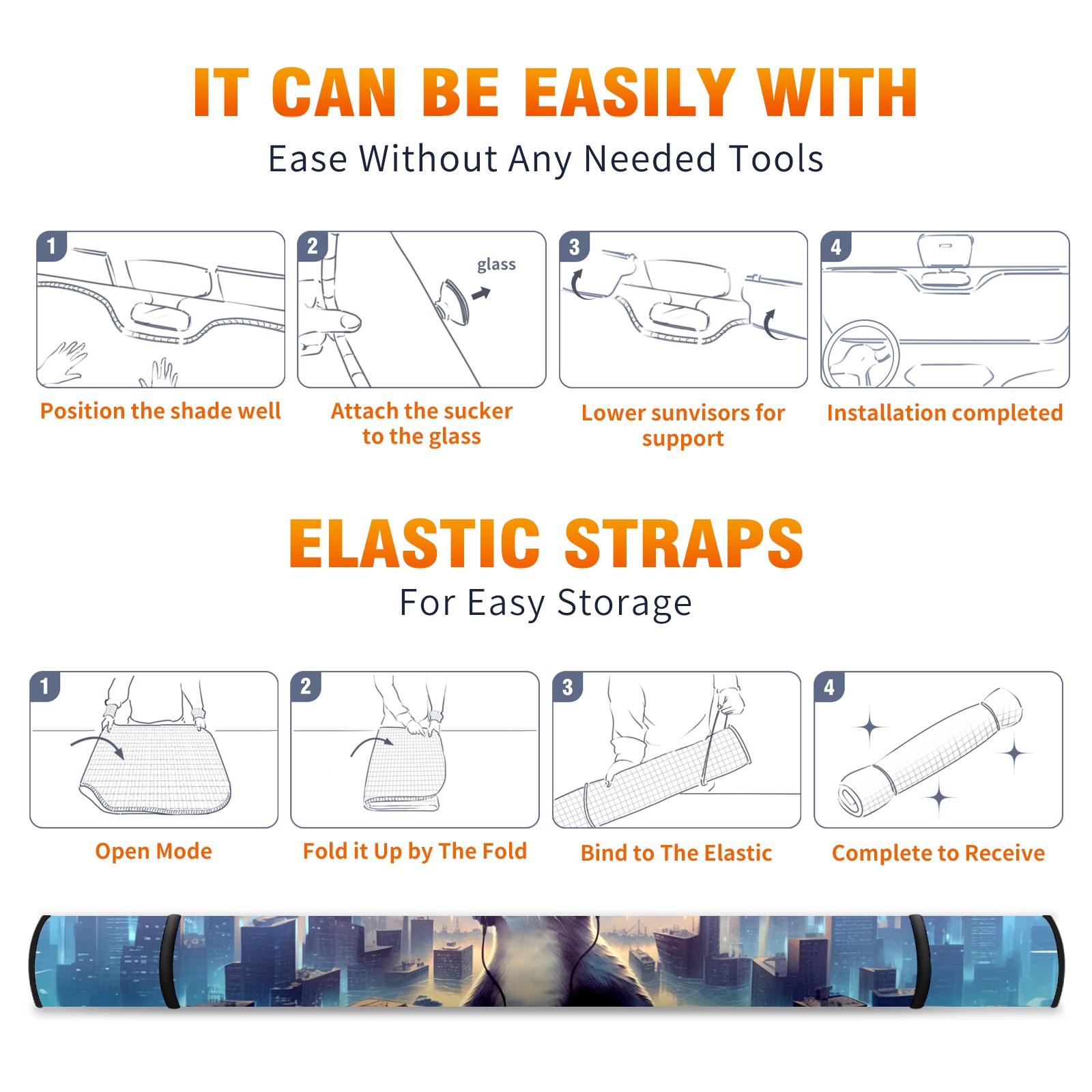 IT CAN BE EASILY WITH

Ease Without Any Needed Tools

1

Position the shade well

2

glass

Attach the sucker to the glass

3

Lower sunvisors for support

4

Installation completed

ELASTIC STRAPS

For Easy Storage

1

Open Mode

2

Fold it Up by The Fold

3

Bind to The Elastic

4

Complete to Receive