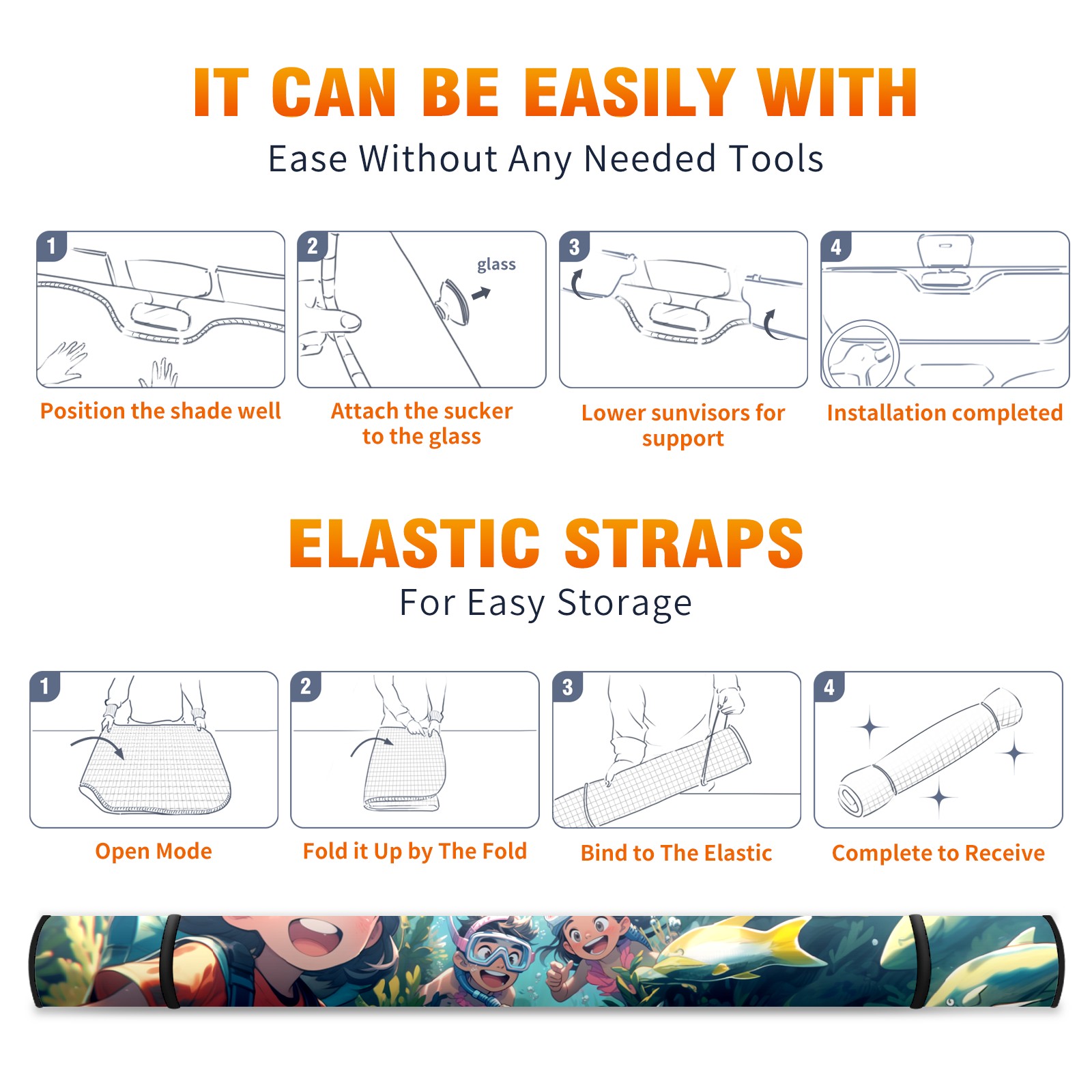 IT CAN BE EASILY WITH
Ease Without Any Needed Tools

1
Position the shade well

2
glass
Attach the sucker to the glass

3
Lower sunvisors for support

4
Installation completed

ELASTIC STRAPS
For Easy Storage

1
Open Mode

2
Fold it Up by The Fold

3
Bind to The Elastic

4
Complete to Receive