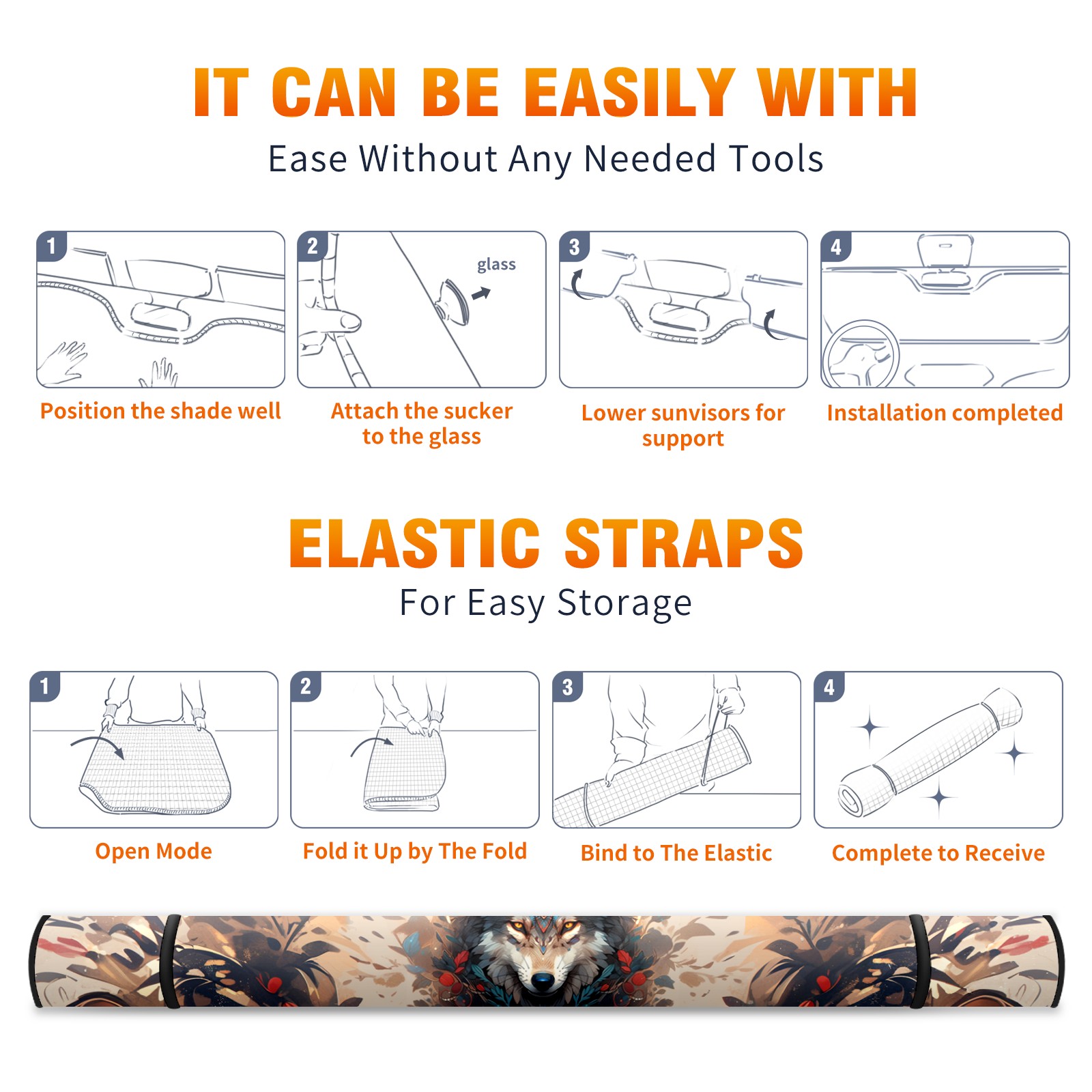 IT CAN BE EASILY WITH

Ease Without Any Needed Tools

1

Position the shade well

2

glass

Attach the sucker to the glass

3

Lower sunvisors for support

4

Installation completed

ELASTIC STRAPS

For Easy Storage

1

Open Mode

2

Fold it Up by The Fold

3

Bind to The Elastic

4

Complete to Receive