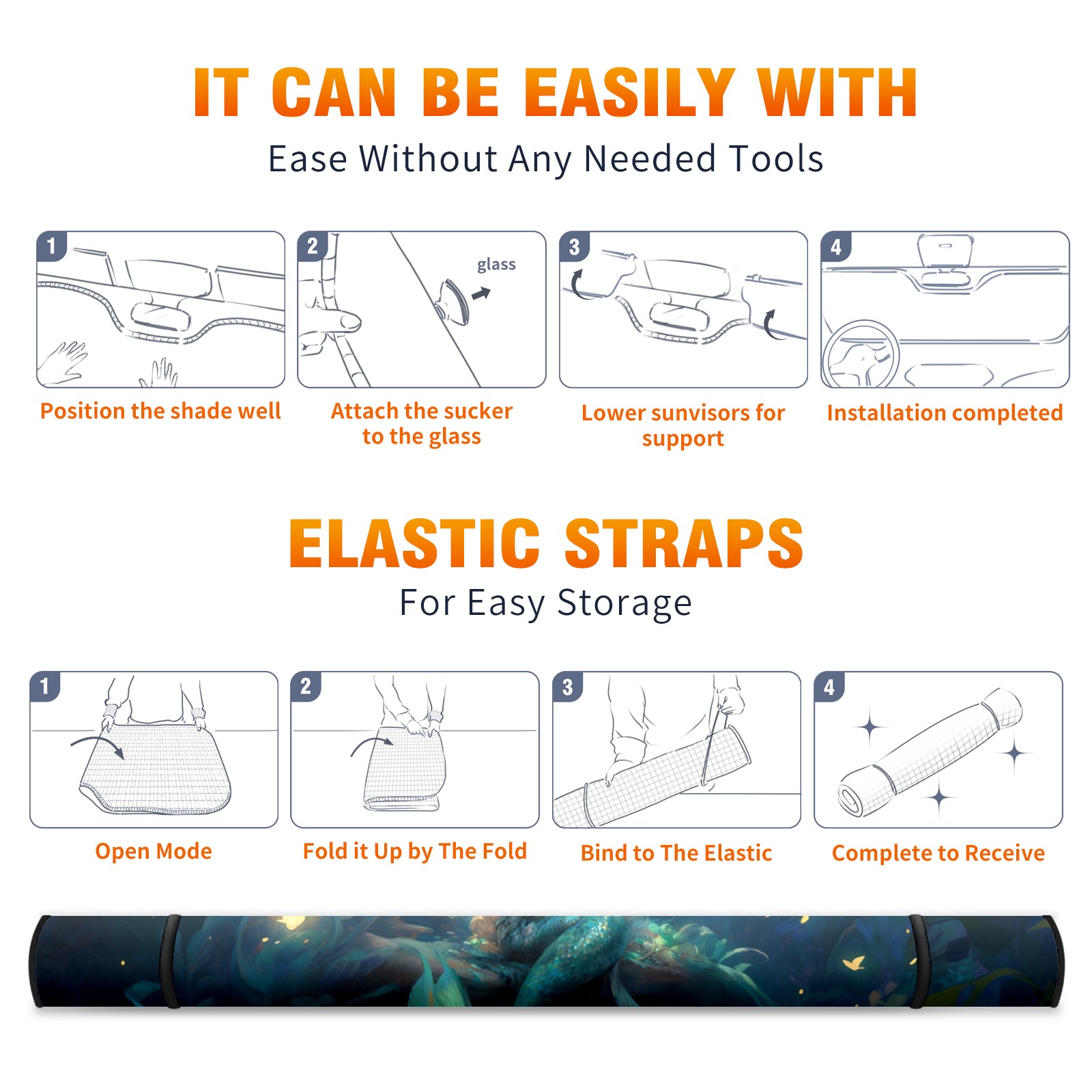 IT CAN BE EASILY WITH

Ease Without Any Needed Tools

1

Position the shade well

2

glass

Attach the sucker to the glass

3

Lower sunvisors for support

4

Installation completed

ELASTIC STRAPS

For Easy Storage

1

Open Mode

2

Fold it Up by The Fold

3

Bind to The Elastic

4

Complete to Receive