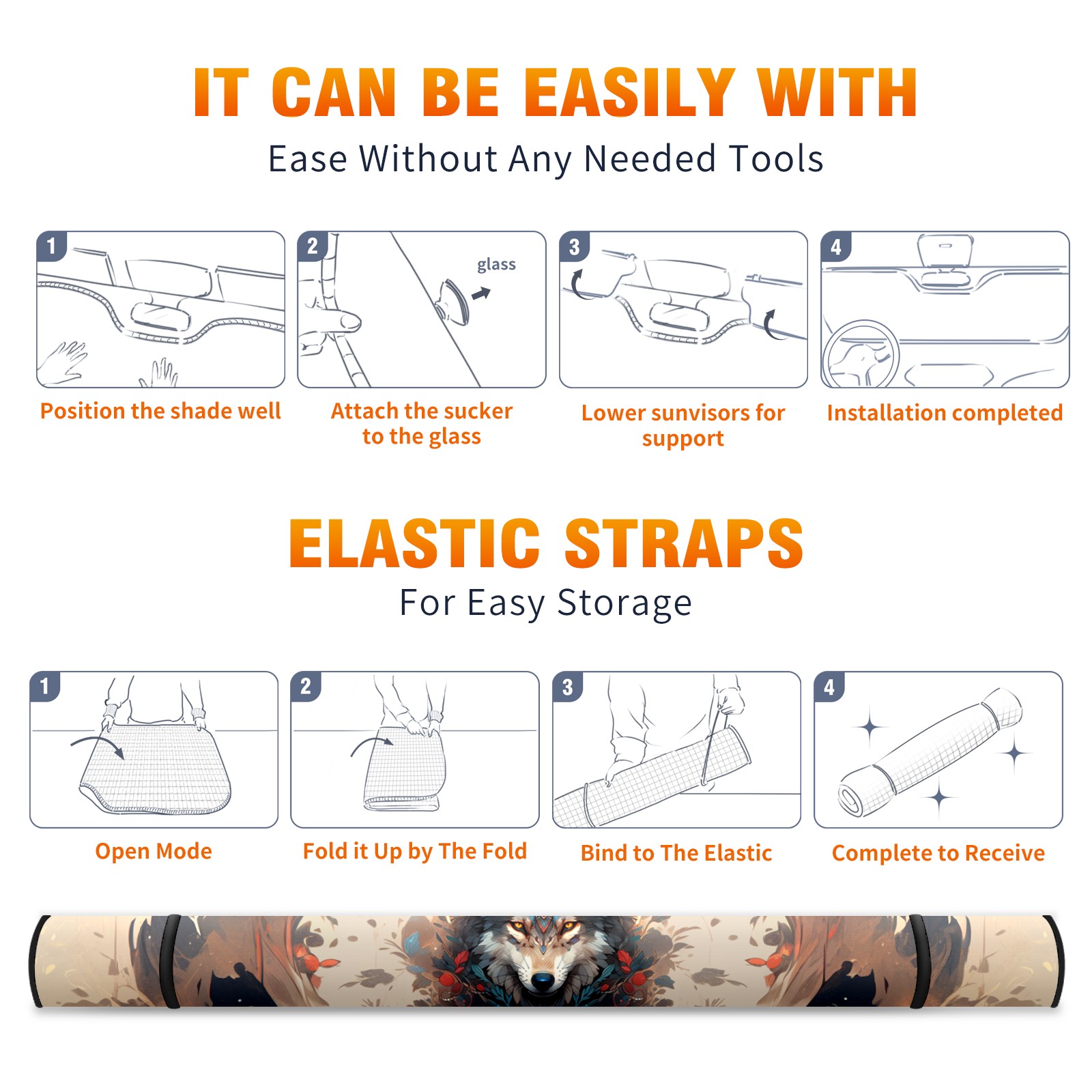 IT CAN BE EASILY WITH

Ease Without Any Needed Tools

1

Position the shade well

2

glass

Attach the sucker to the glass

3

Lower sunvisors for support

4

Installation completed

ELASTIC STRAPS

For Easy Storage

1

Open Mode

2

Fold it Up by The Fold

3

Bind to The Elastic

4

Complete to Receive