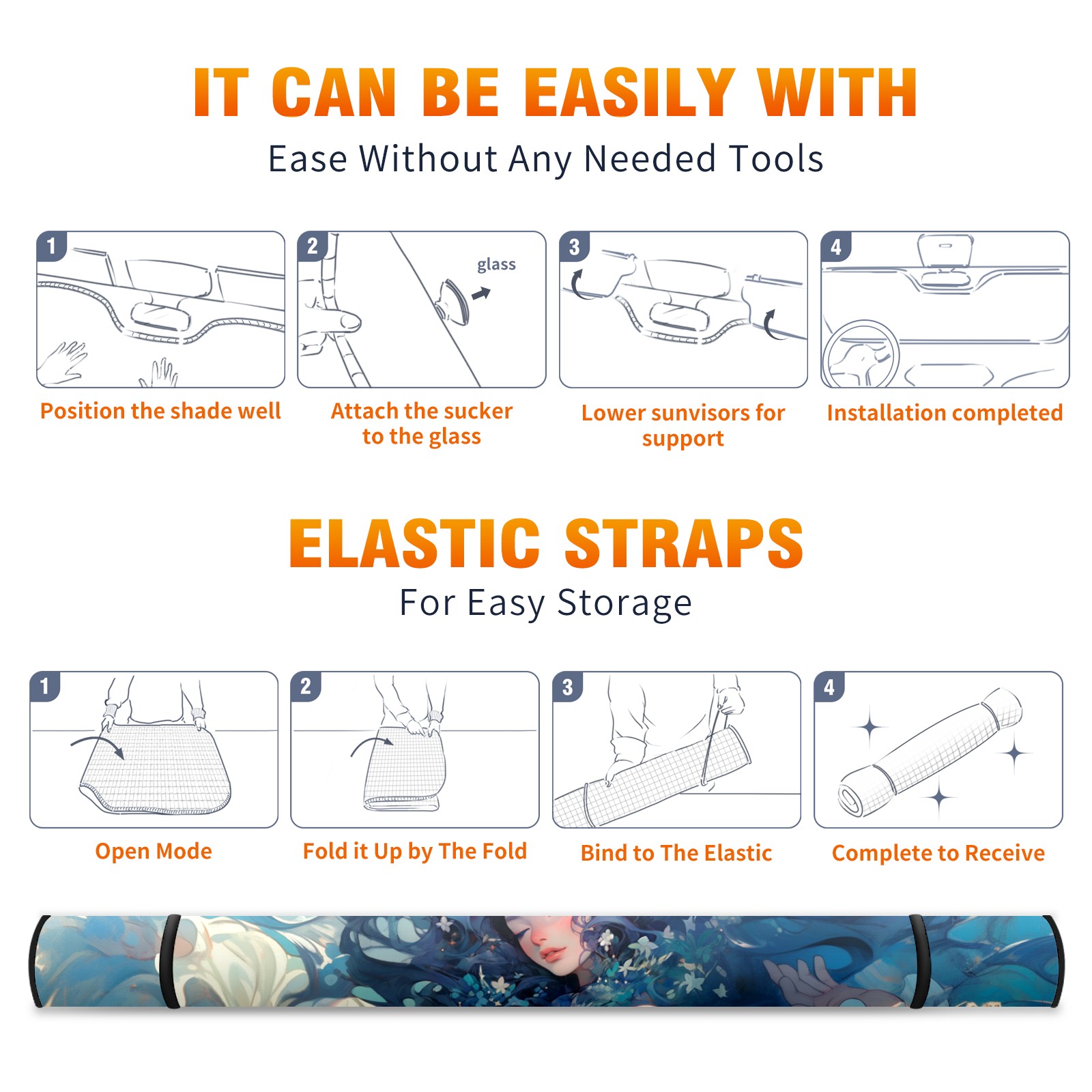 IT CAN BE EASILY WITH
Ease Without Any Needed Tools

1
Position the shade well

2
glass
Attach the sucker to the glass

3
Lower sunvisors for support

4
Installation completed

ELASTIC STRAPS
For Easy Storage

1
Open Mode

2
Fold it Up by The Fold

3
Bind to The Elastic

4
Complete to Receive