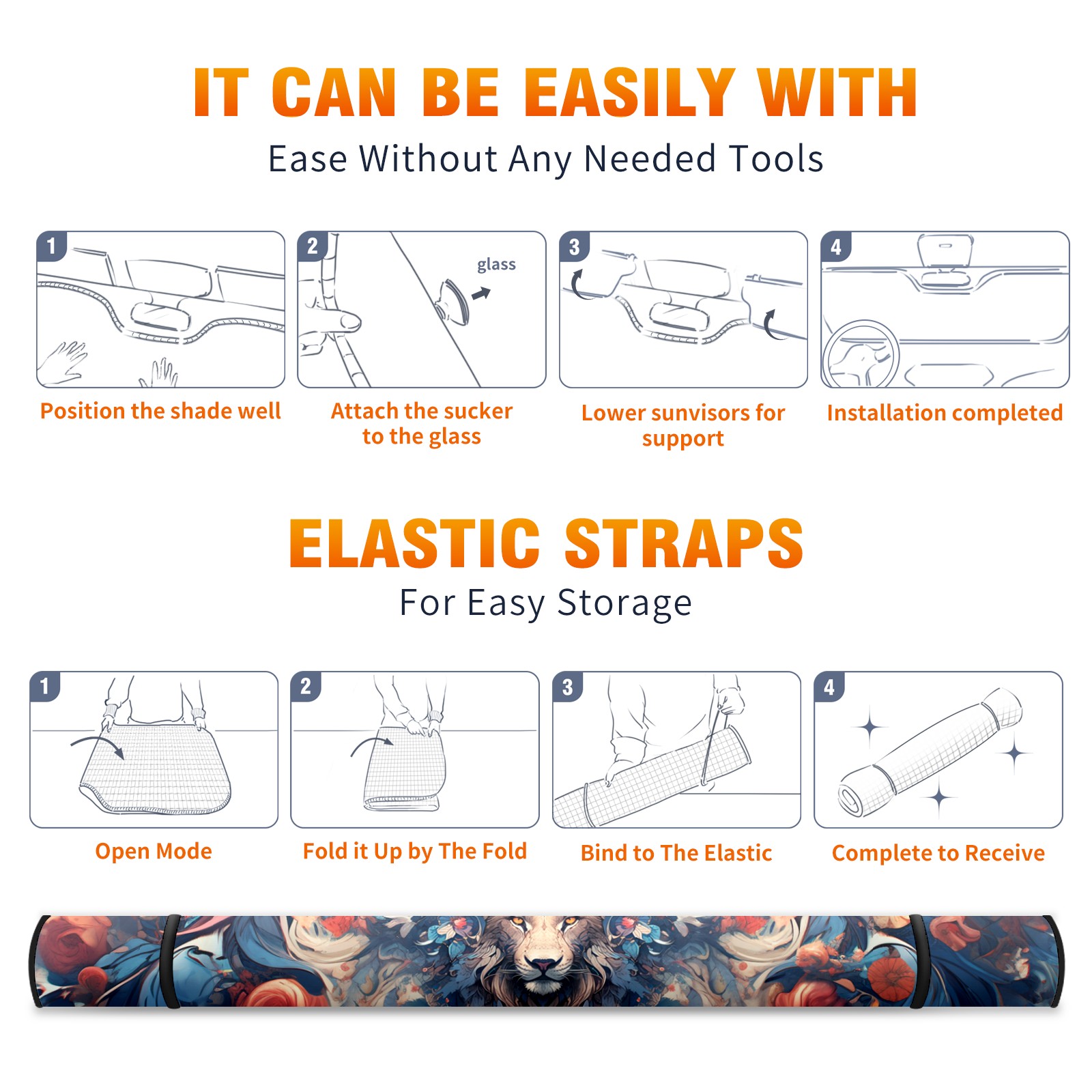 IT CAN BE EASILY WITH

Ease Without Any Needed Tools

1

Position the shade well

2

glass

Attach the sucker to the glass

3

Lower sunvisors for support

4

Installation completed

ELASTIC STRAPS

For Easy Storage

1

Open Mode

2

Fold it Up by The Fold

3

Bind to The Elastic

4

Complete to Receive