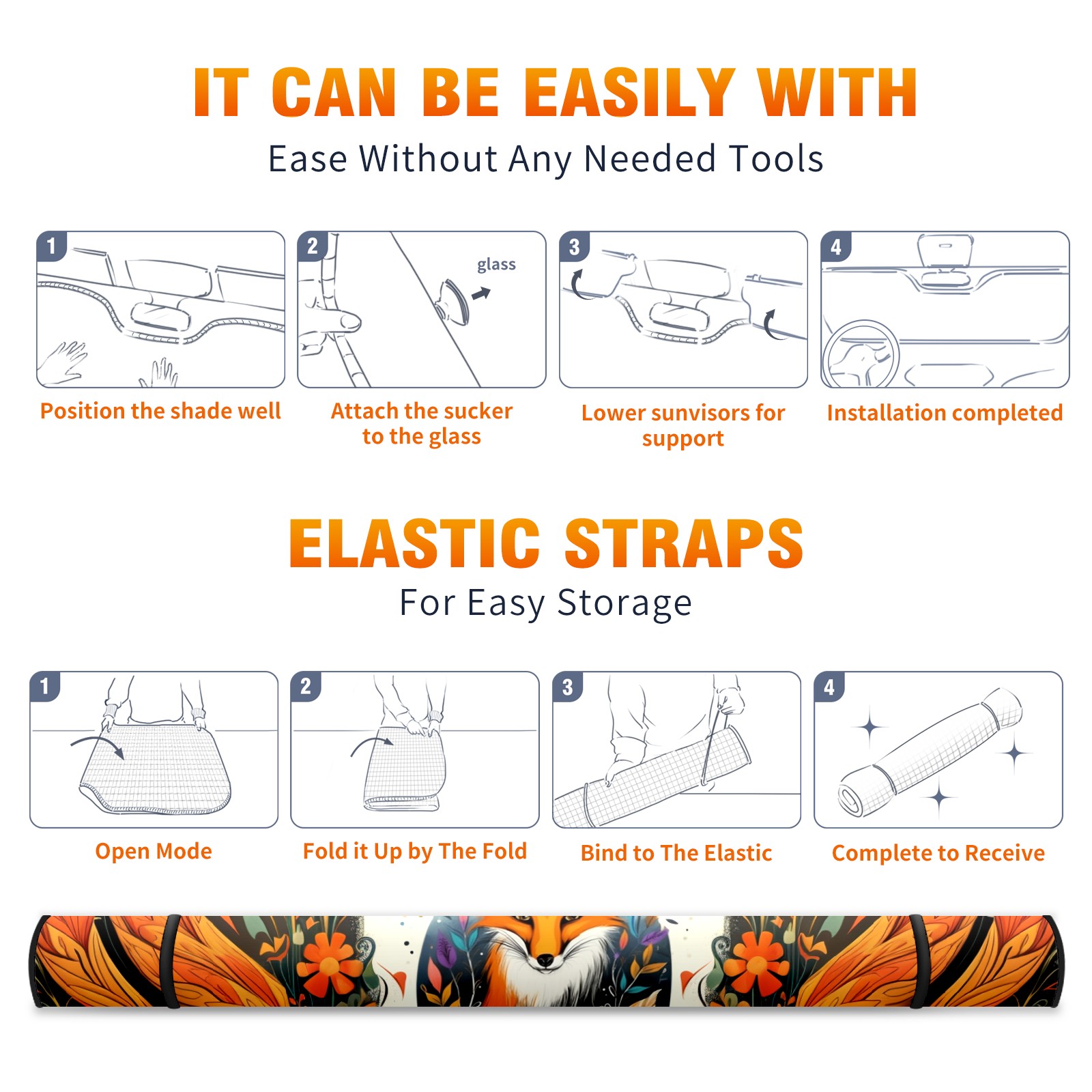 IT CAN BE EASILY WITH
Ease Without Any Needed Tools

1
Position the shade well

2
glass
Attach the sucker to the glass

3
Lower sunvisors for support

4
Installation completed

ELASTIC STRAPS
For Easy Storage

1
Open Mode

2
Fold it Up by The Fold

3
Bind to The Elastic

4
Complete to Receive