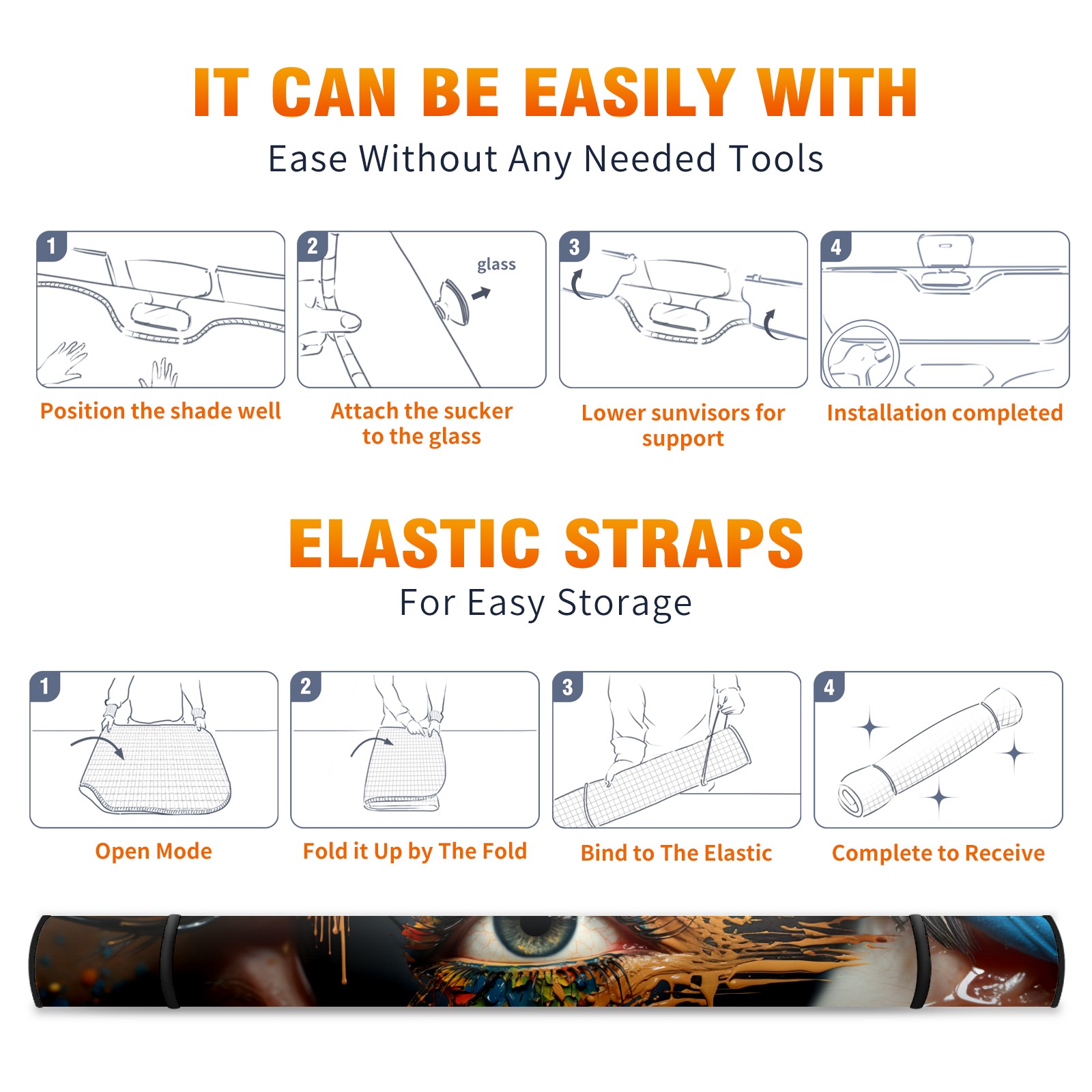 IT CAN BE EASILY WITH
Ease Without Any Needed Tools

1
Position the shade well

2
glass
Attach the sucker to the glass

3
Lower sunvisors for support

4
Installation completed

ELASTIC STRAPS
For Easy Storage

1
Open Mode

2
Fold it Up by The Fold

3
Bind to The Elastic

4
Complete to Receive