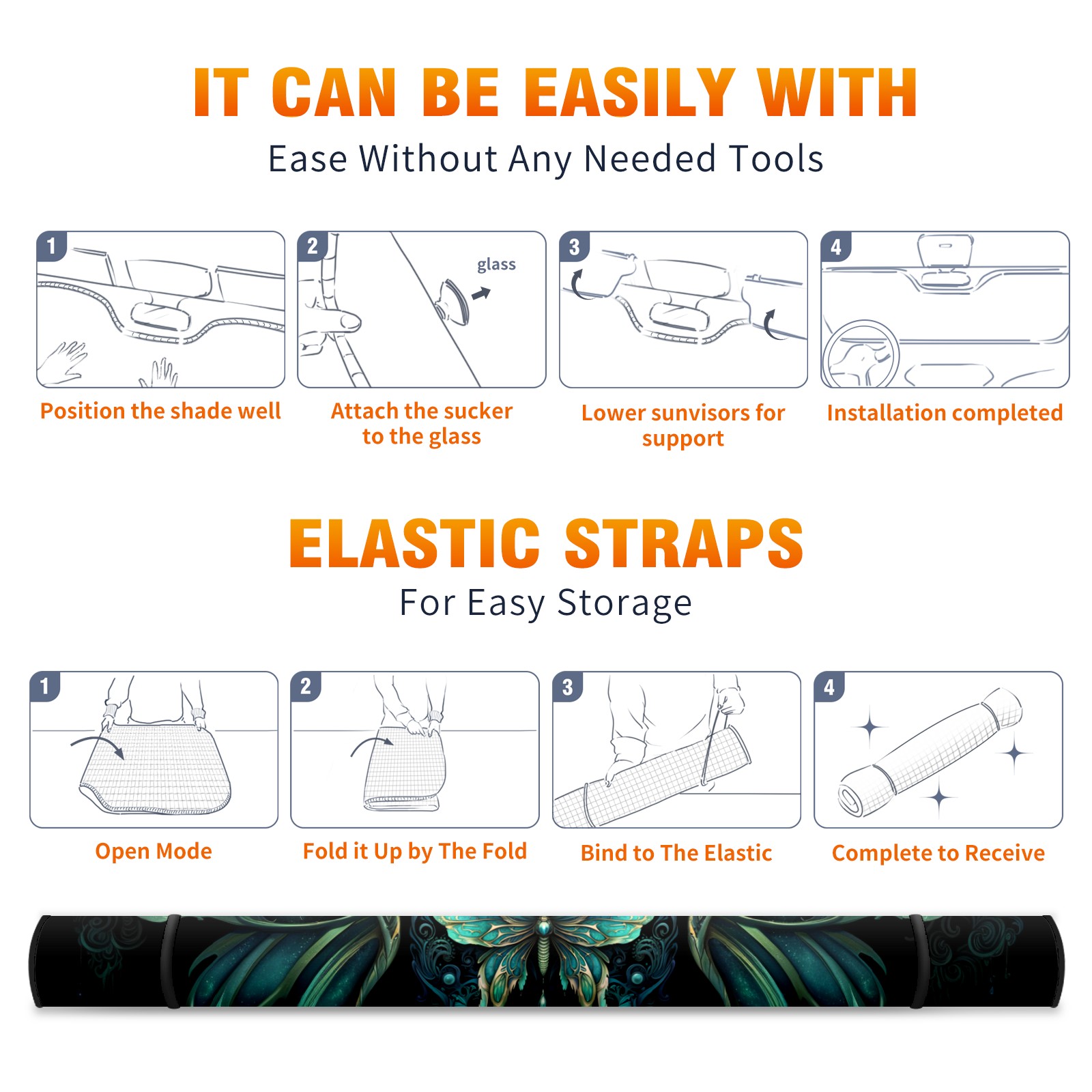 IT CAN BE EASILY WITH

Ease Without Any Needed Tools

1

Position the shade well

2

glass

Attach the sucker to the glass

3

Lower sunvisors for support

4

Installation completed

ELASTIC STRAPS

For Easy Storage

1

Open Mode

2

Fold it Up by The Fold

3

Bind to The Elastic

4

Complete to Receive