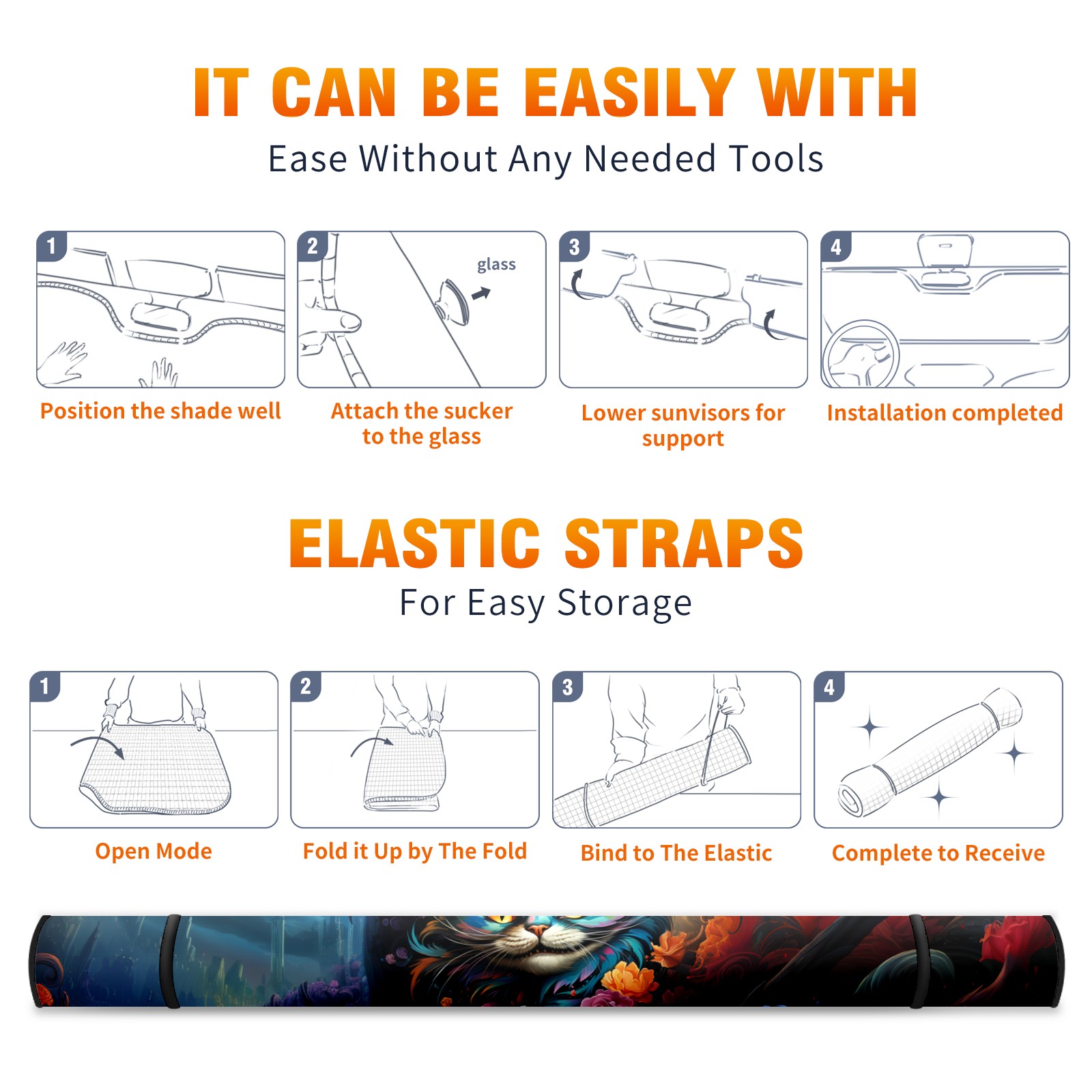 IT CAN BE EASILY WITH
Ease Without Any Needed Tools

1
Position the shade well

2
glass
Attach the sucker to the glass

3
Lower sunvisors for support

4
Installation completed

ELASTIC STRAPS
For Easy Storage

1
Open Mode

2
Fold it Up by The Fold

3
Bind to The Elastic

4
Complete to Receive