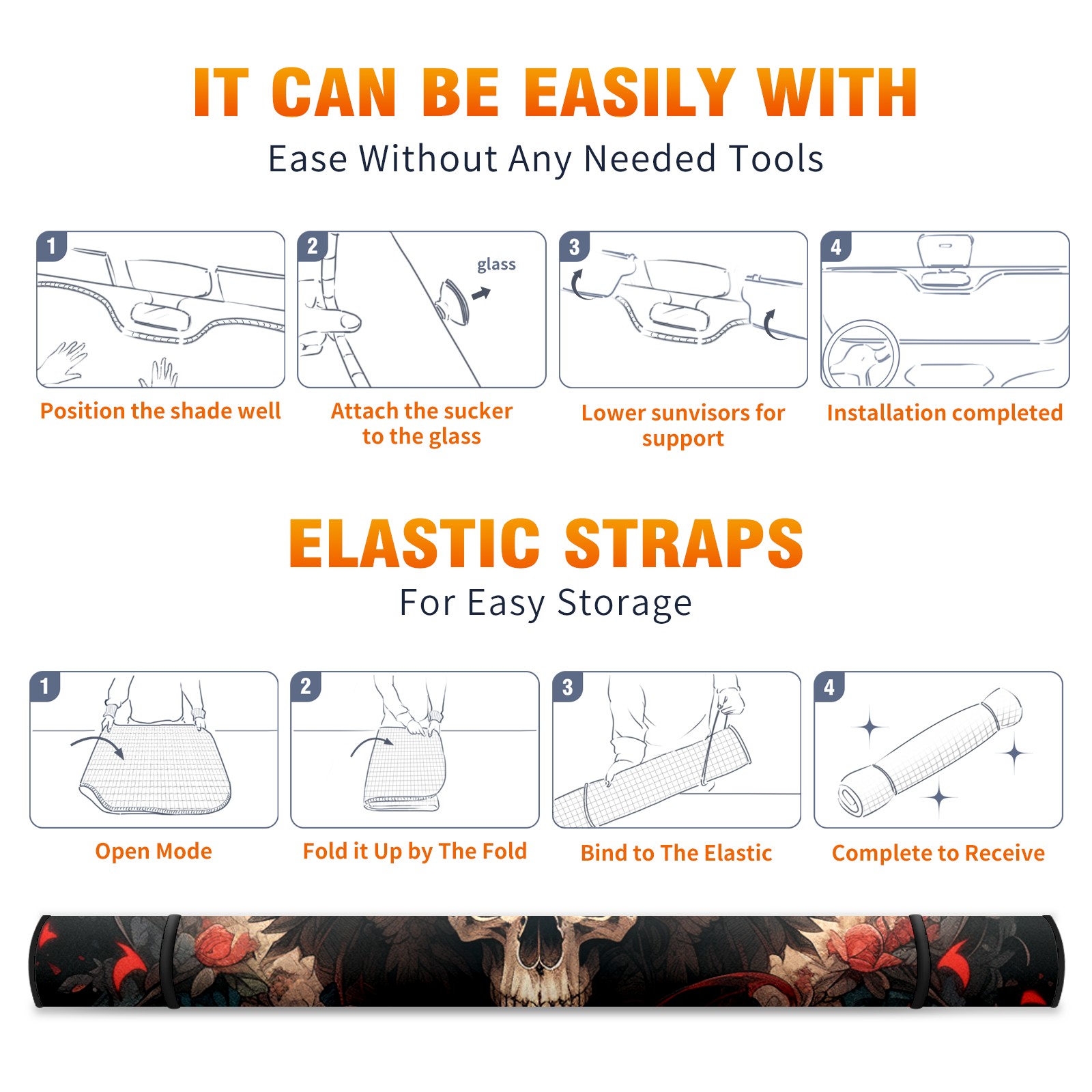 IT CAN BE EASILY WITH

Ease Without Any Needed Tools

1

Position the shade well

2

glass

Attach the sucker to the glass

3

Lower sunvisors for support

4

Installation completed

ELASTIC STRAPS

For Easy Storage

1

Open Mode

2

Fold it Up by The Fold

3

Bind to The Elastic

4

Complete to Receive