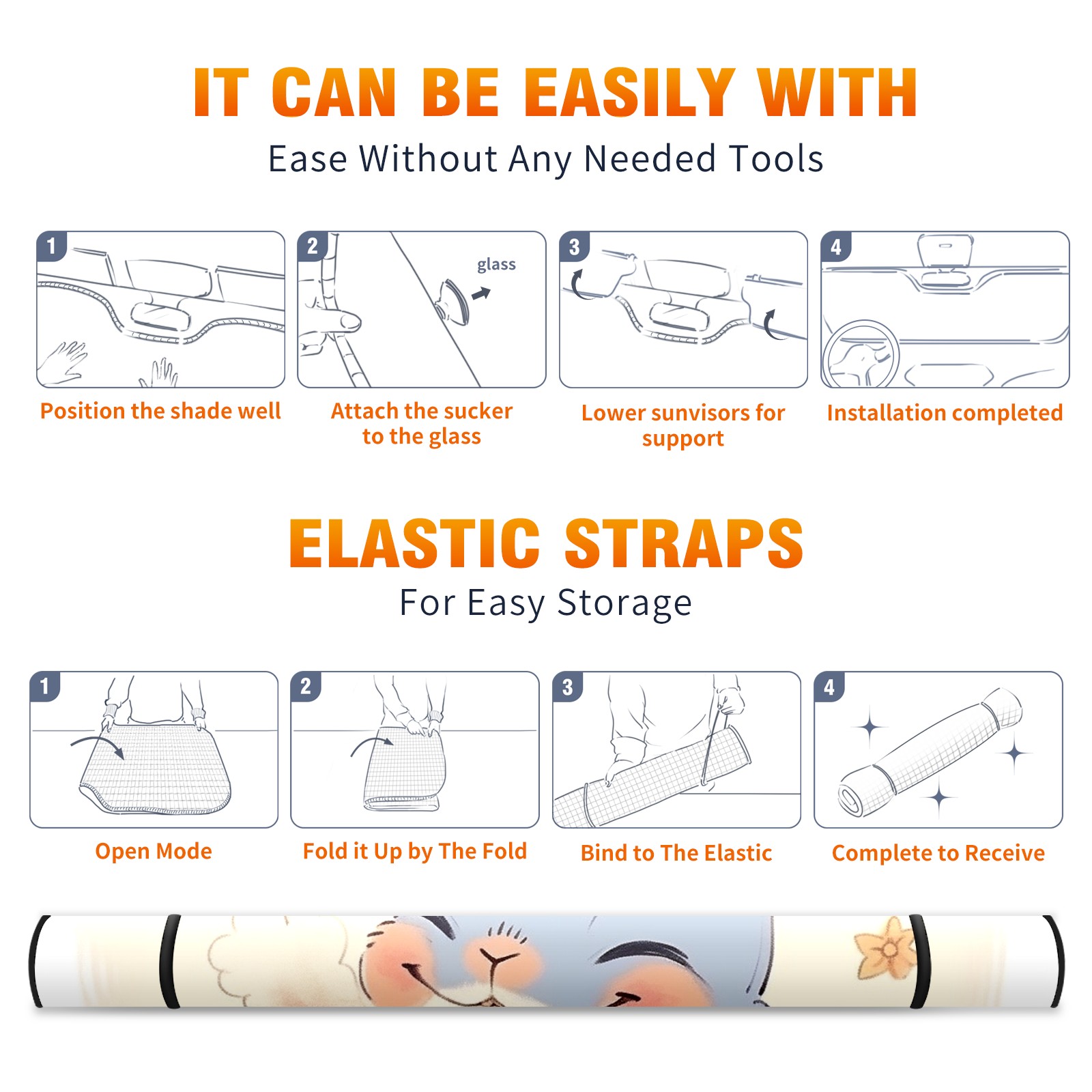 IT CAN BE EASILY WITH
Ease Without Any Needed Tools

1
Position the shade well

2
glass
Attach the sucker to the glass

3
Lower sunvisors for support

4
Installation completed

ELASTIC STRAPS
For Easy Storage

1
Open Mode

2
Fold it Up by The Fold

3
Bind to The Elastic

4
Complete to Receive