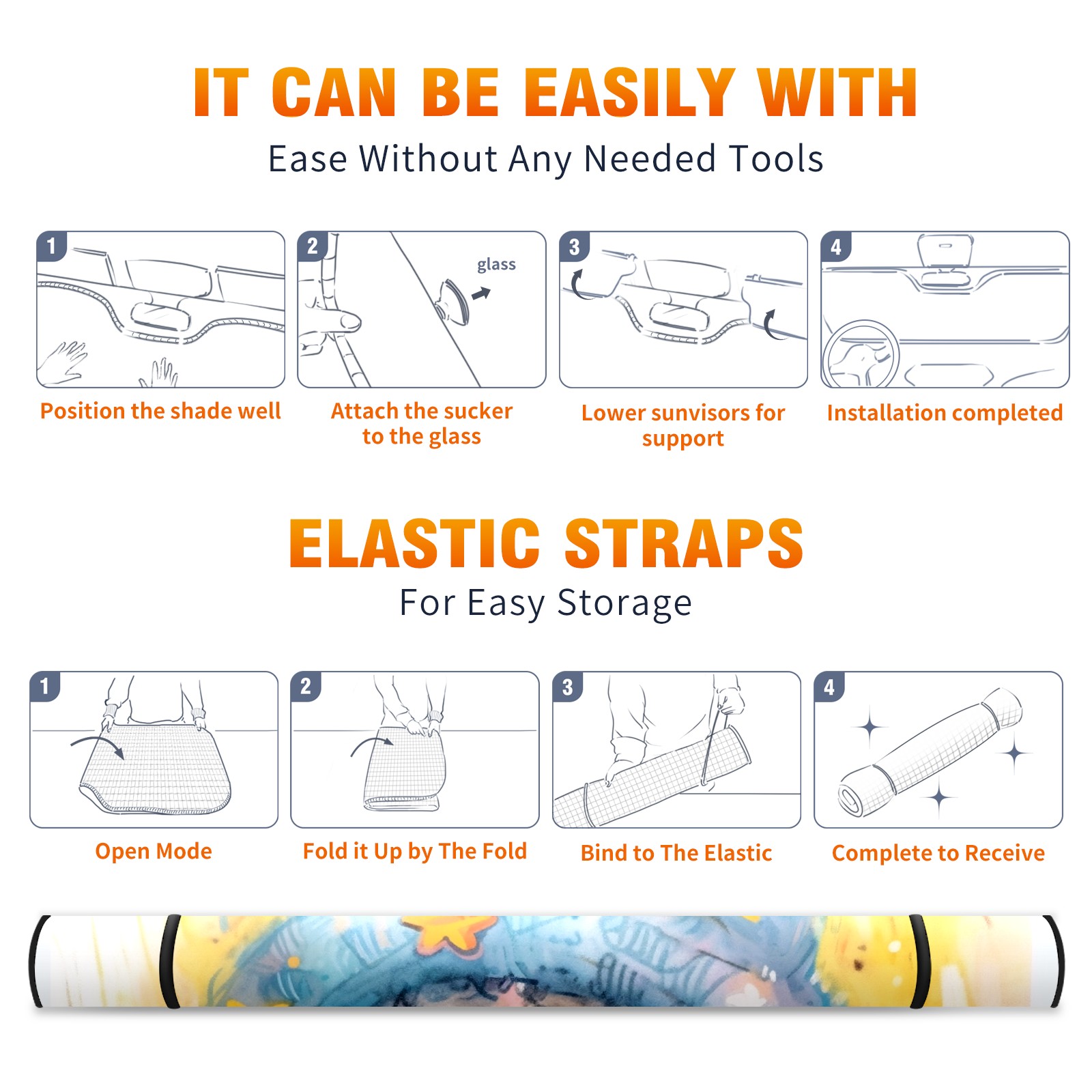 IT CAN BE EASILY WITH

Ease Without Any Needed Tools

1

Position the shade well

2

glass

Attach the sucker to the glass

3

Lower sunvisors for support

4

Installation completed

ELASTIC STRAPS

For Easy Storage

1

Open Mode

2

Fold it Up by The Fold

3

Bind to The Elastic

4

Complete to Receive