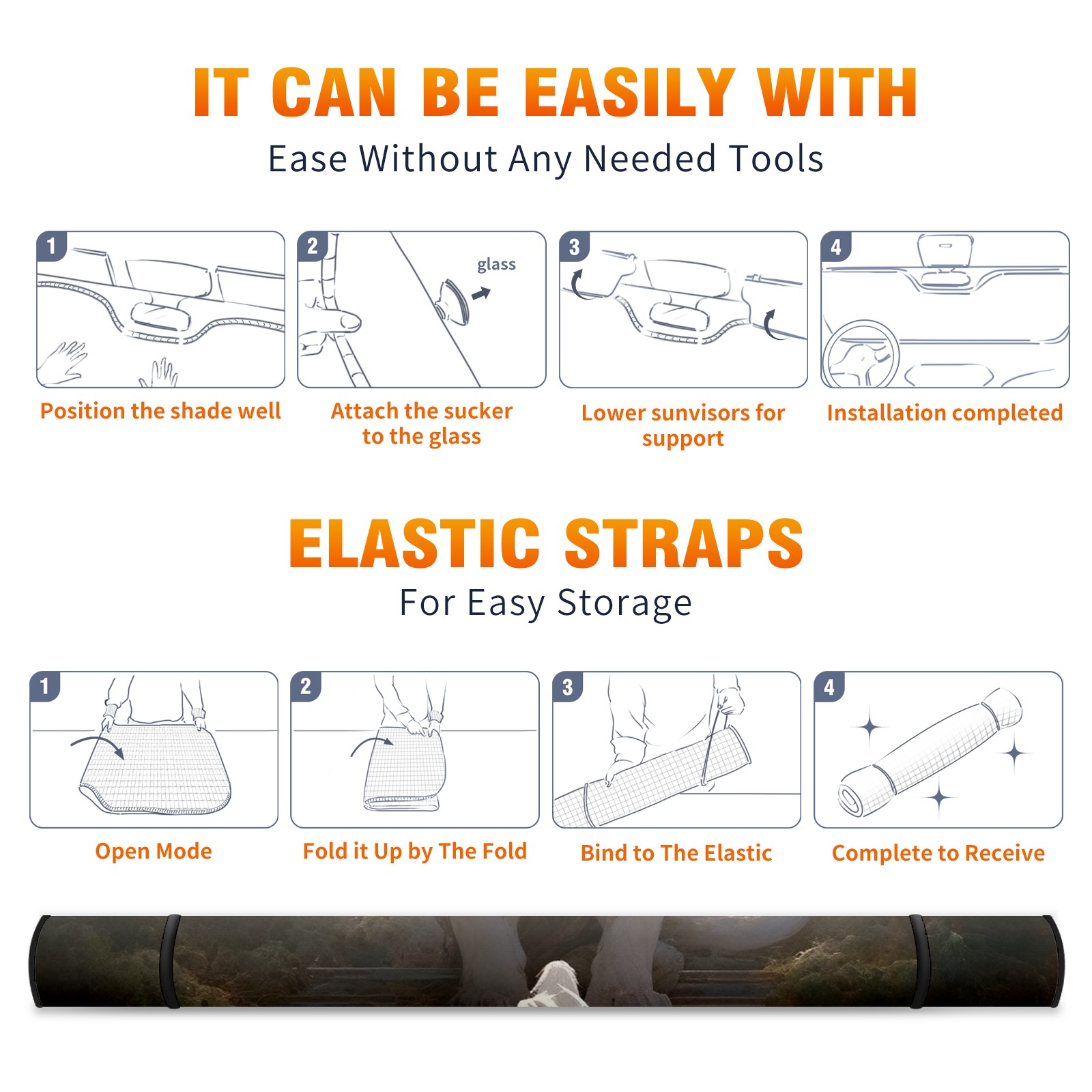 IT CAN BE EASILY WITH

Ease Without Any Needed Tools

1

Position the shade well

2

glass

Attach the sucker to the glass

3

Lower sunvisors for support

4

Installation completed

ELASTIC STRAPS

For Easy Storage

1

Open Mode

2

Fold it Up by The Fold

3

Bind to The Elastic

4

Complete to Receive