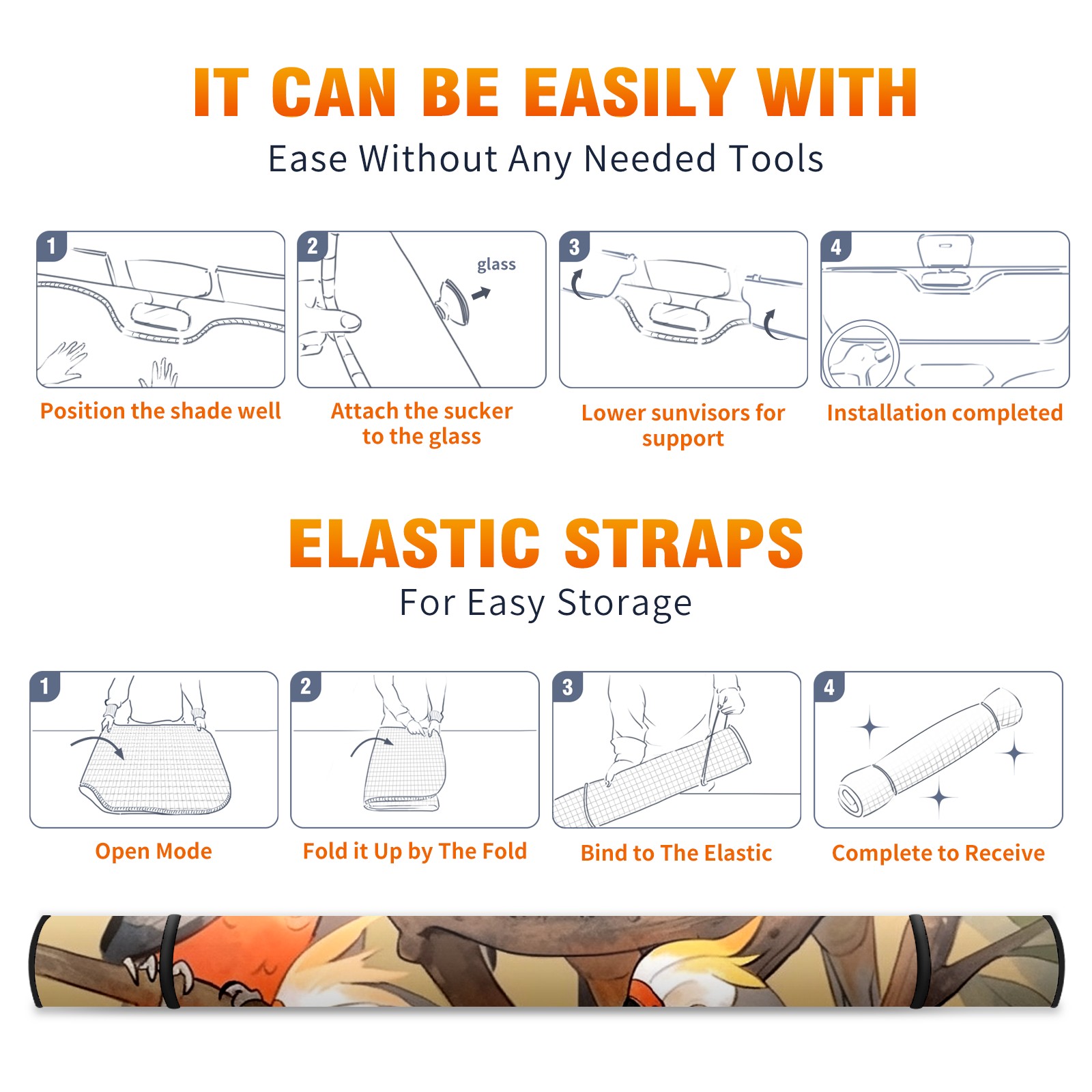 IT CAN BE EASILY WITH
Ease Without Any Needed Tools

1
Position the shade well

2
glass
Attach the sucker to the glass

3
Lower sunvisors for support

4
Installation completed

ELASTIC STRAPS
For Easy Storage

1
Open Mode

2
Fold it Up by The Fold

3
Bind to The Elastic

4
Complete to Receive