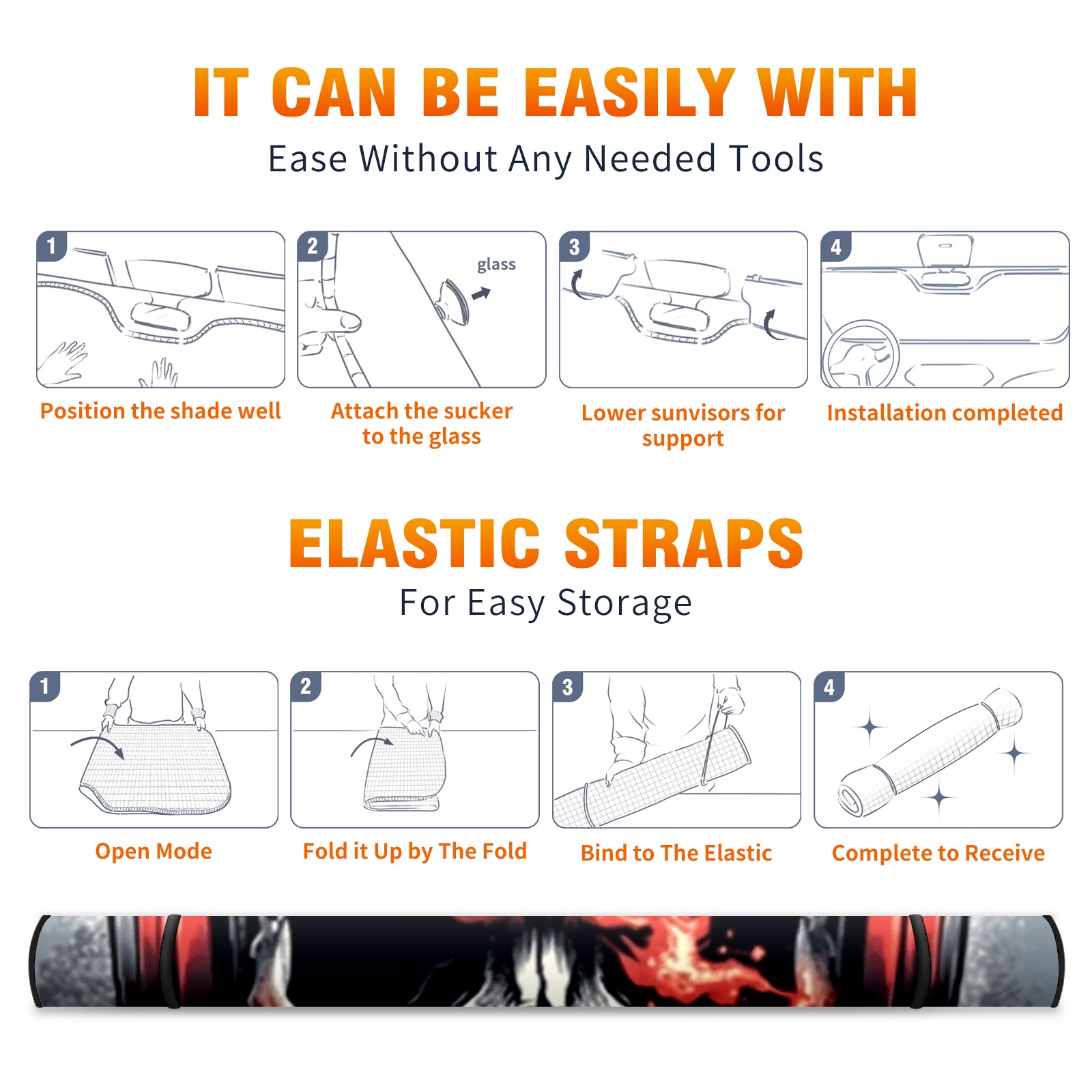 IT CAN BE EASILY WITH
Ease Without Any Needed Tools

1
Position the shade well

2
glass
Attach the sucker to the glass

3
Lower sunvisors for support

4
Installation completed

ELASTIC STRAPS
For Easy Storage

1
Open Mode

2
Fold it Up by The Fold

3
Bind to The Elastic

4
Complete to Receive