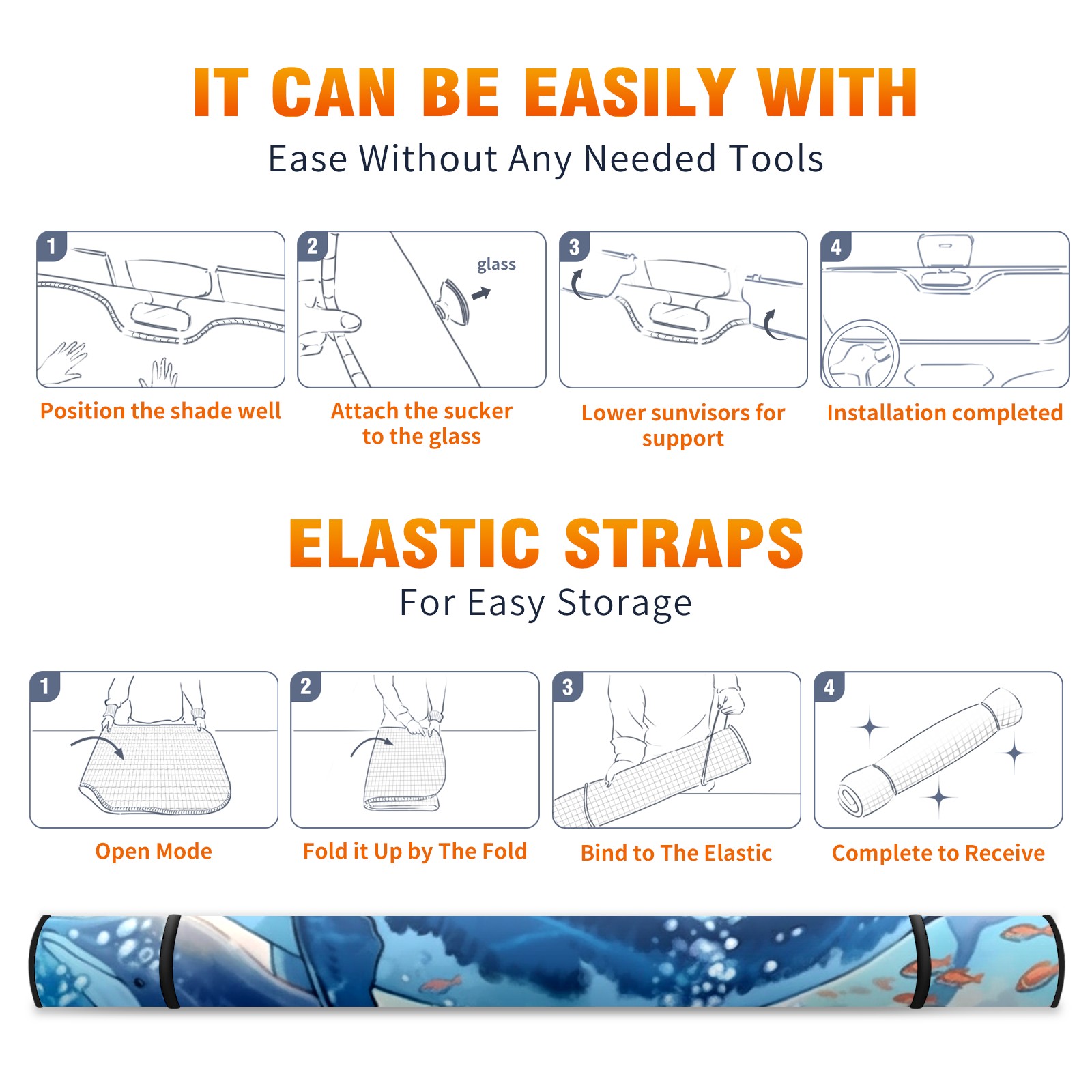 IT CAN BE EASILY WITH

Ease Without Any Needed Tools

1

Position the shade well

2

glass

Attach the sucker to the glass

3

Lower sunvisors for support

4

Installation completed

ELASTIC STRAPS

For Easy Storage

1

Open Mode

2

Fold it Up by The Fold

3

Bind to The Elastic

4

Complete to Receive