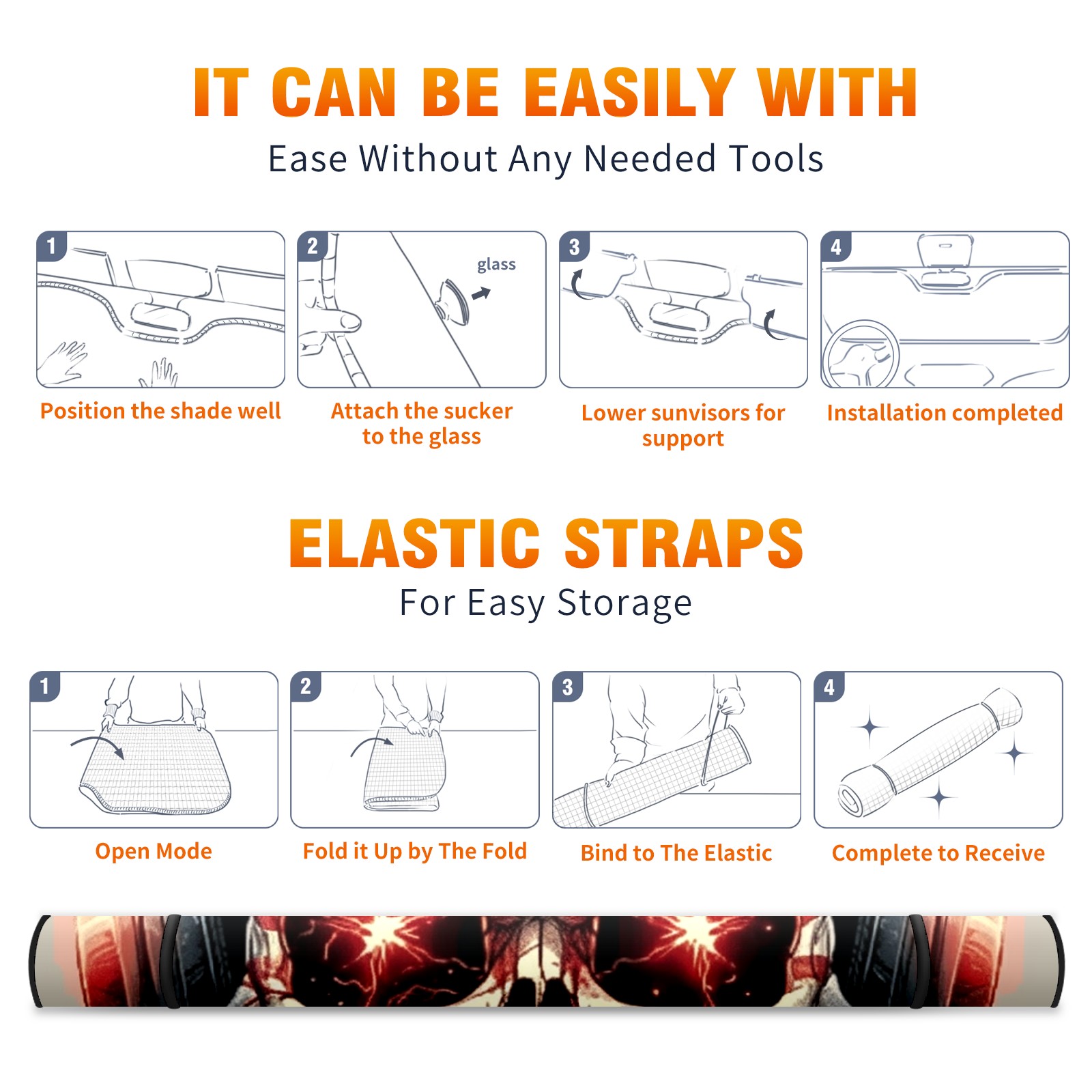 IT CAN BE EASILY WITH
Ease Without Any Needed Tools

1
Position the shade well

2
glass
Attach the sucker to the glass

3
Lower sunvisors for support

4
Installation completed

ELASTIC STRAPS
For Easy Storage

1
Open Mode

2
Fold it Up by The Fold

3
Bind to The Elastic

4
Complete to Receive