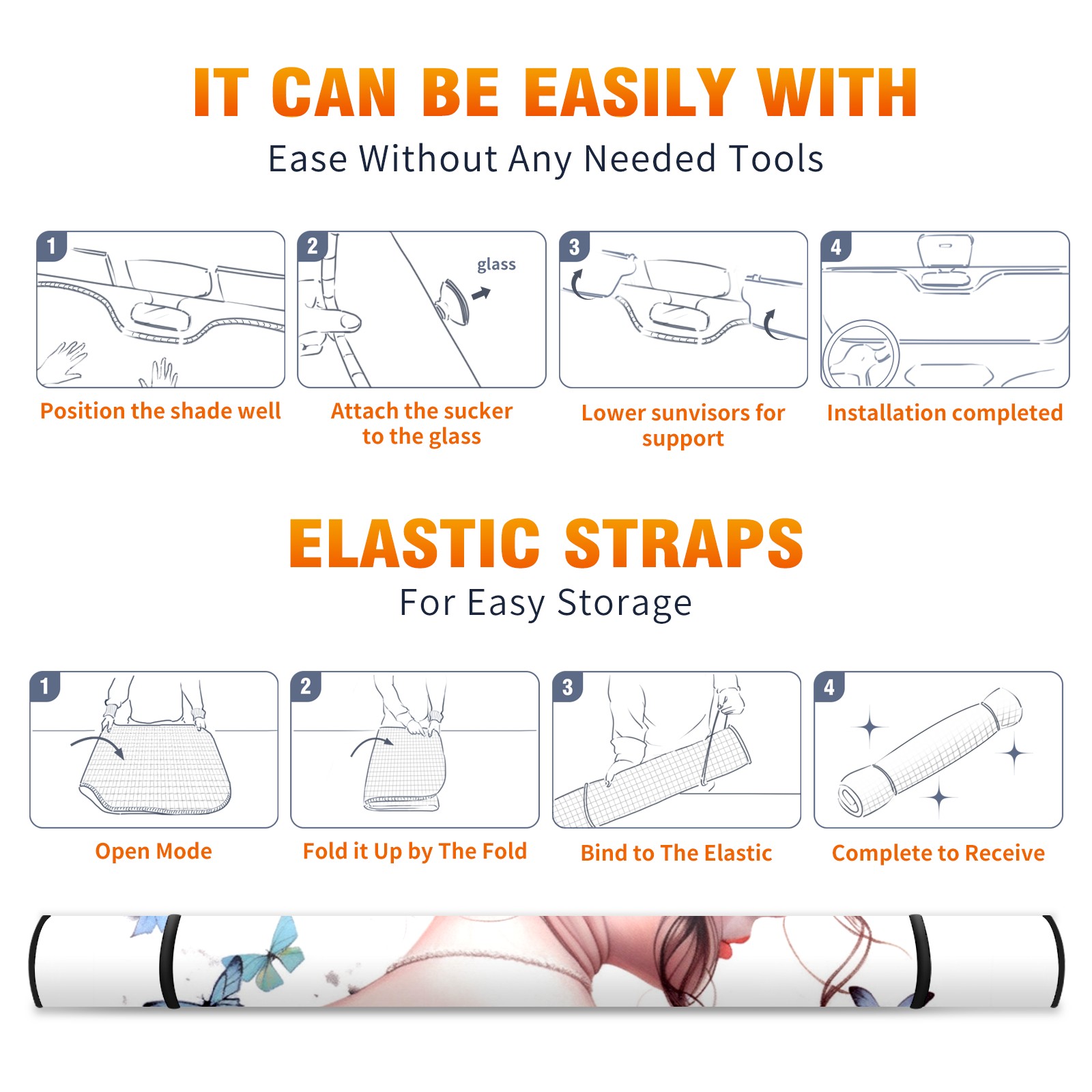 IT CAN BE EASILY WITH

Ease Without Any Needed Tools

1

Position the shade well

2

glass

Attach the sucker to the glass

3

Lower sunvisors for support

4

Installation completed

ELASTIC STRAPS

For Easy Storage

1

Open Mode

2

Fold it Up by The Fold

3

Bind to The Elastic

4

Complete to Receive