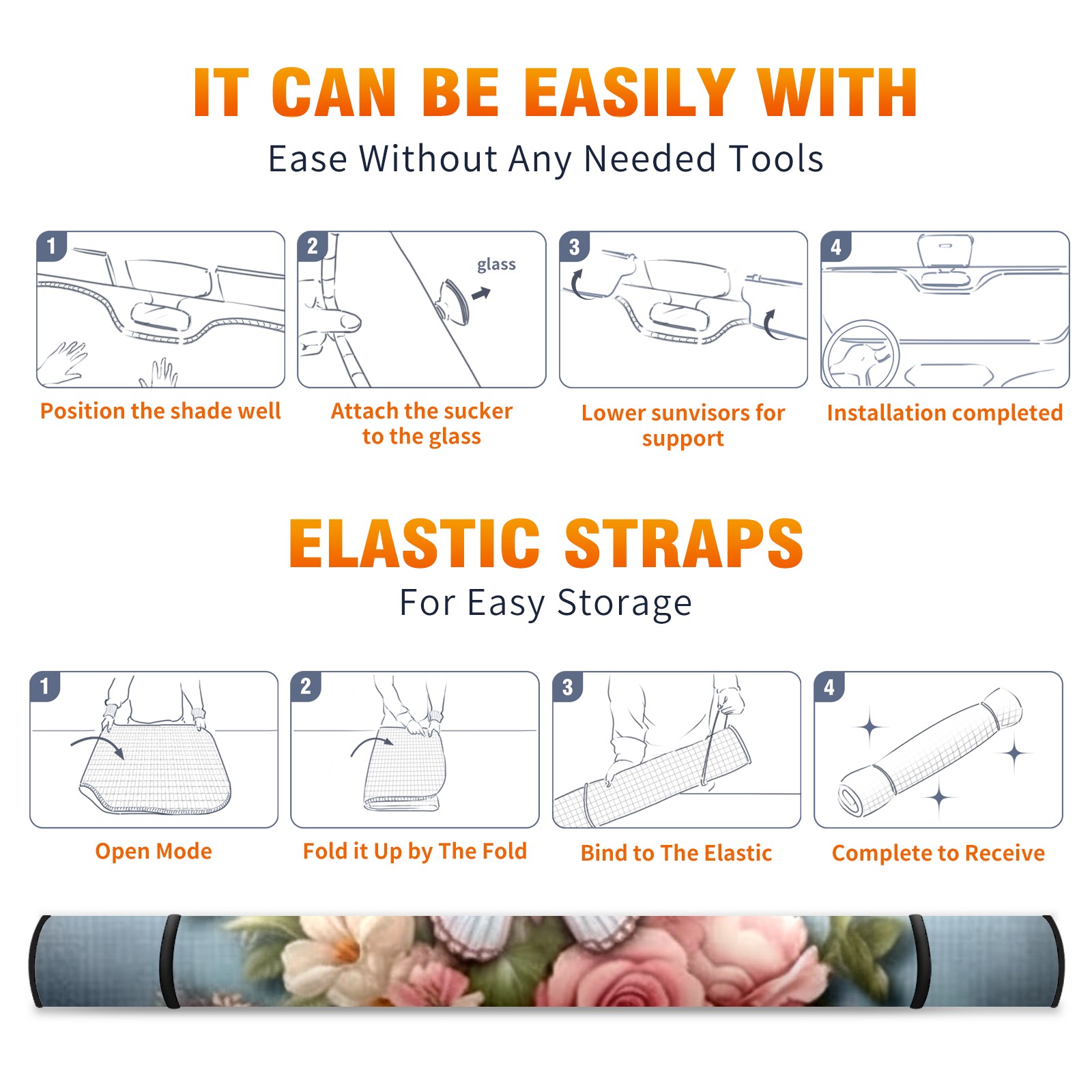 IT CAN BE EASILY WITH
Ease Without Any Needed Tools

1
Position the shade well

2
glass
Attach the sucker to the glass

3
Lower sunvisors for support

4
Installation completed

ELASTIC STRAPS
For Easy Storage

1
Open Mode

2
Fold it Up by The Fold

3
Bind to The Elastic

4
Complete to Receive