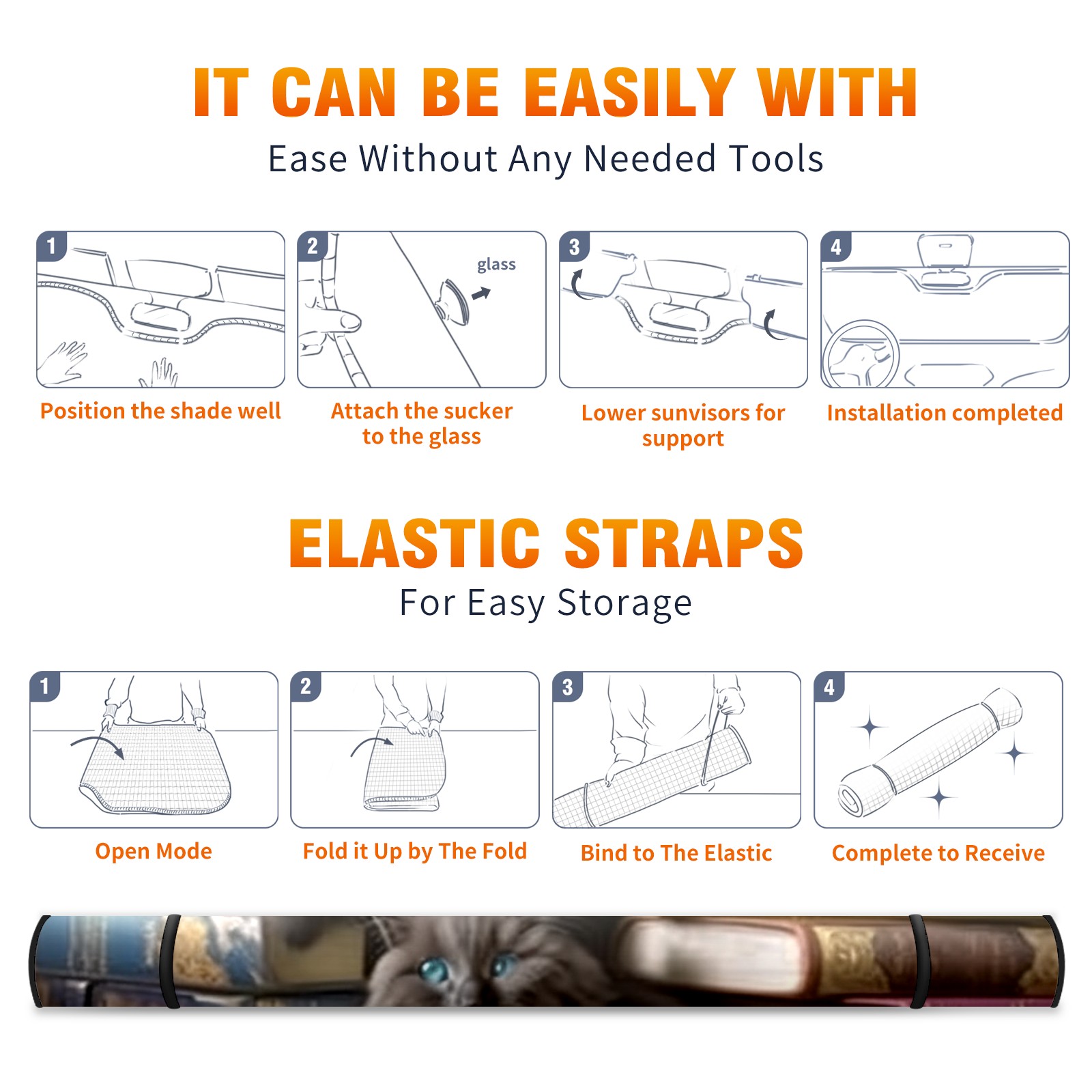 IT CAN BE EASILY WITH
Ease Without Any Needed Tools

1

Position the shade well

2

glass

Attach the sucker to the glass

3

Lower sunvisors for support

4

Installation completed

ELASTIC STRAPS
For Easy Storage

1

Open Mode

2

Fold it Up by The Fold

3

Bind to The Elastic

4

Complete to Receive