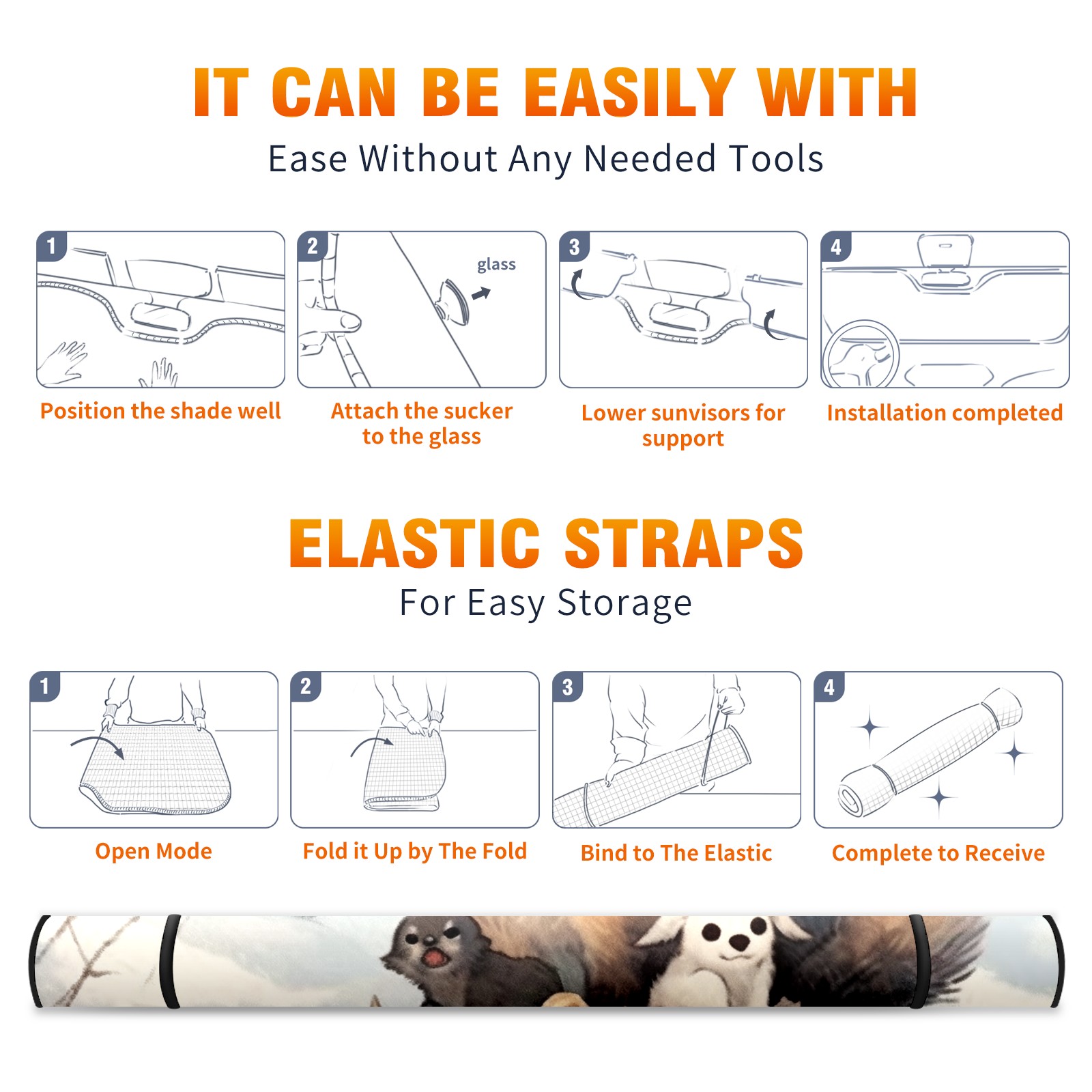 IT CAN BE EASILY WITH

Ease Without Any Needed Tools

1
Position the shade well

2
glass
Attach the sucker to the glass

3
Lower sunvisors for support

4
Installation completed

ELASTIC STRAPS

For Easy Storage

1
Open Mode

2
Fold it Up by The Fold

3
Bind to The Elastic

4
Complete to Receive