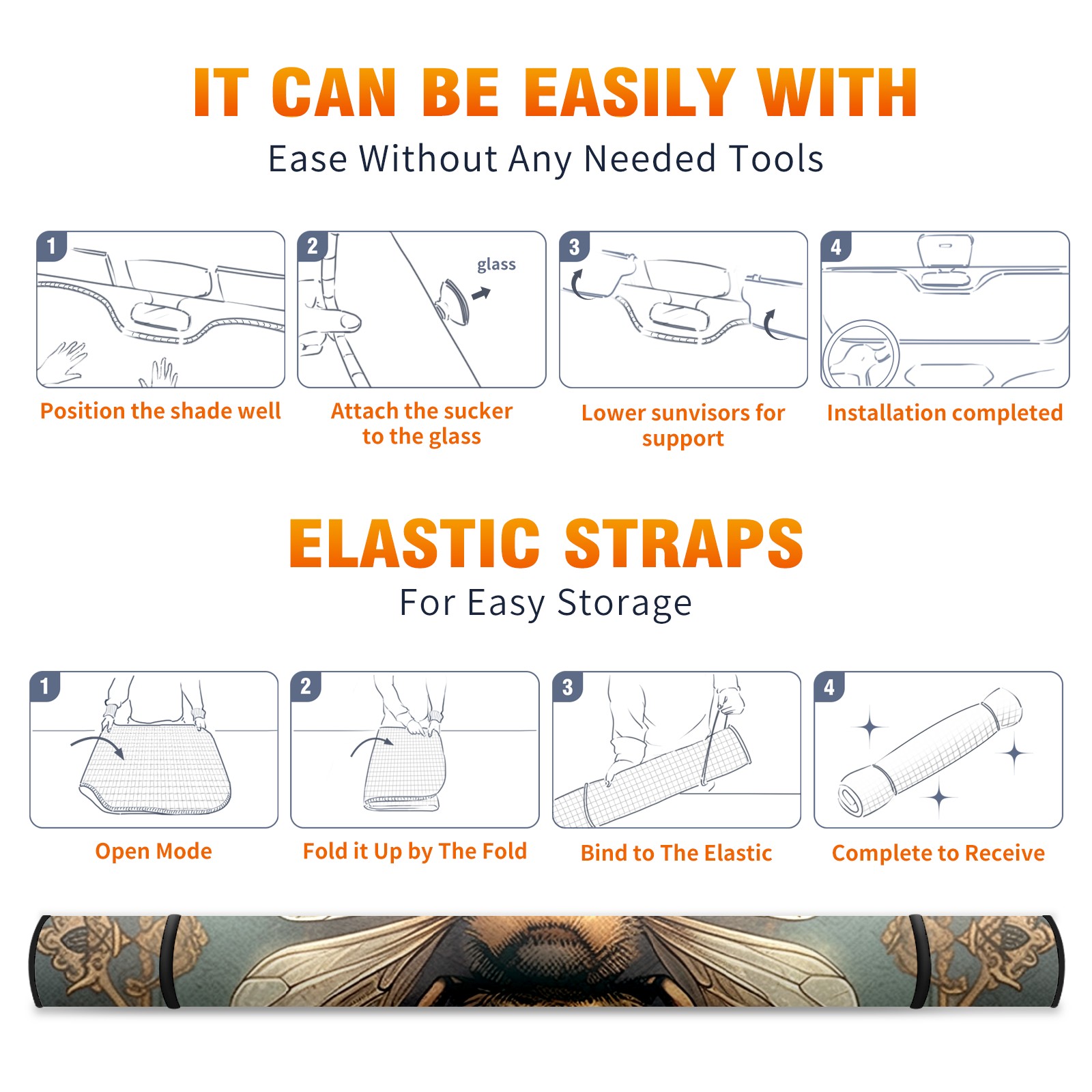 IT CAN BE EASILY WITH
Ease Without Any Needed Tools

1
Position the shade well

2
glass
Attach the sucker to the glass

3
Lower sunvisors for support

4
Installation completed

ELASTIC STRAPS
For Easy Storage

1
Open Mode

2
Fold it Up by The Fold

3
Bind to The Elastic

4
Complete to Receive