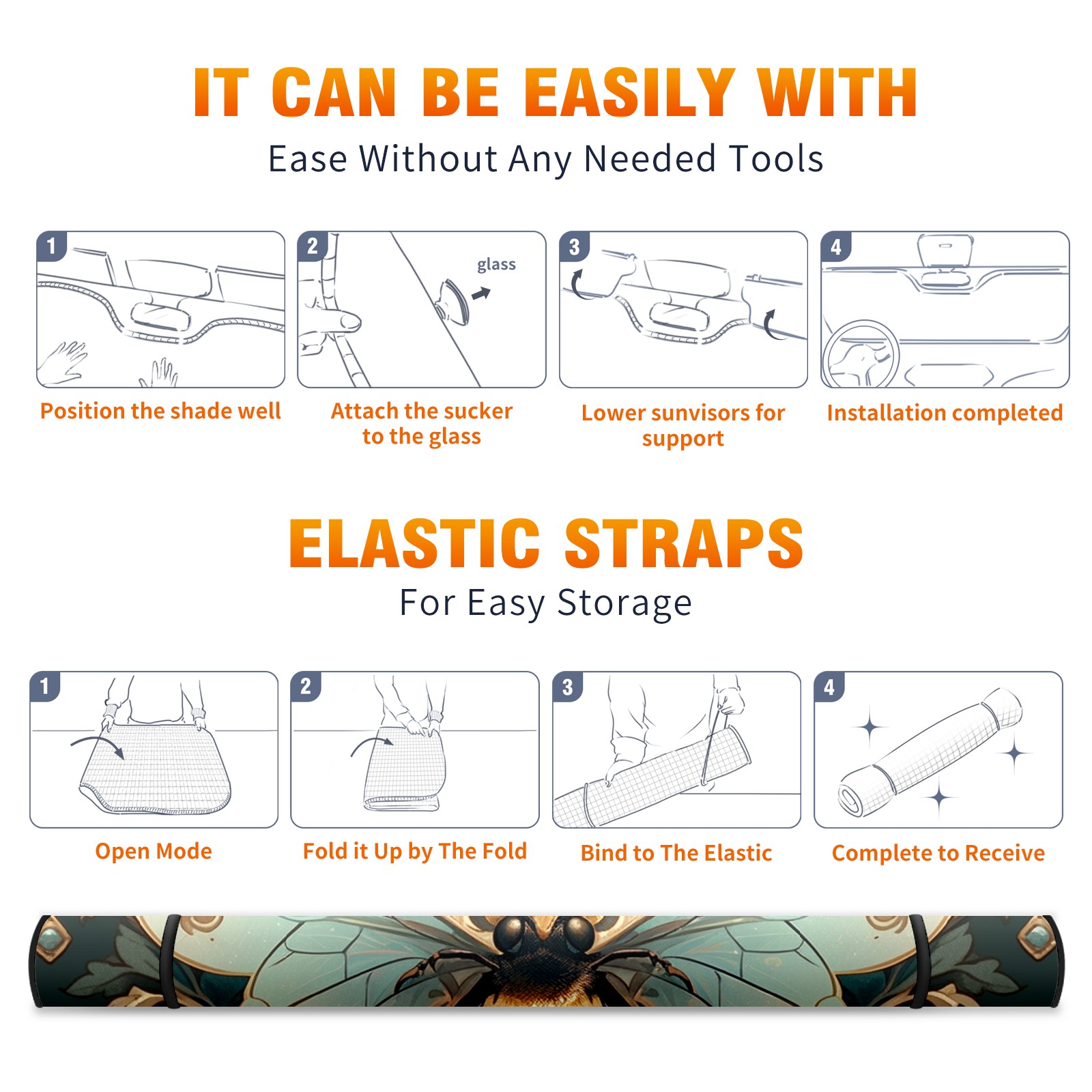 IT CAN BE EASILY WITH

Ease Without Any Needed Tools

1

Position the shade well

2

glass

Attach the sucker to the glass

3

Lower sunvisors for support

4

Installation completed

ELASTIC STRAPS

For Easy Storage

1

Open Mode

2

Fold it Up by The Fold

3

Bind to The Elastic

4

Complete to Receive