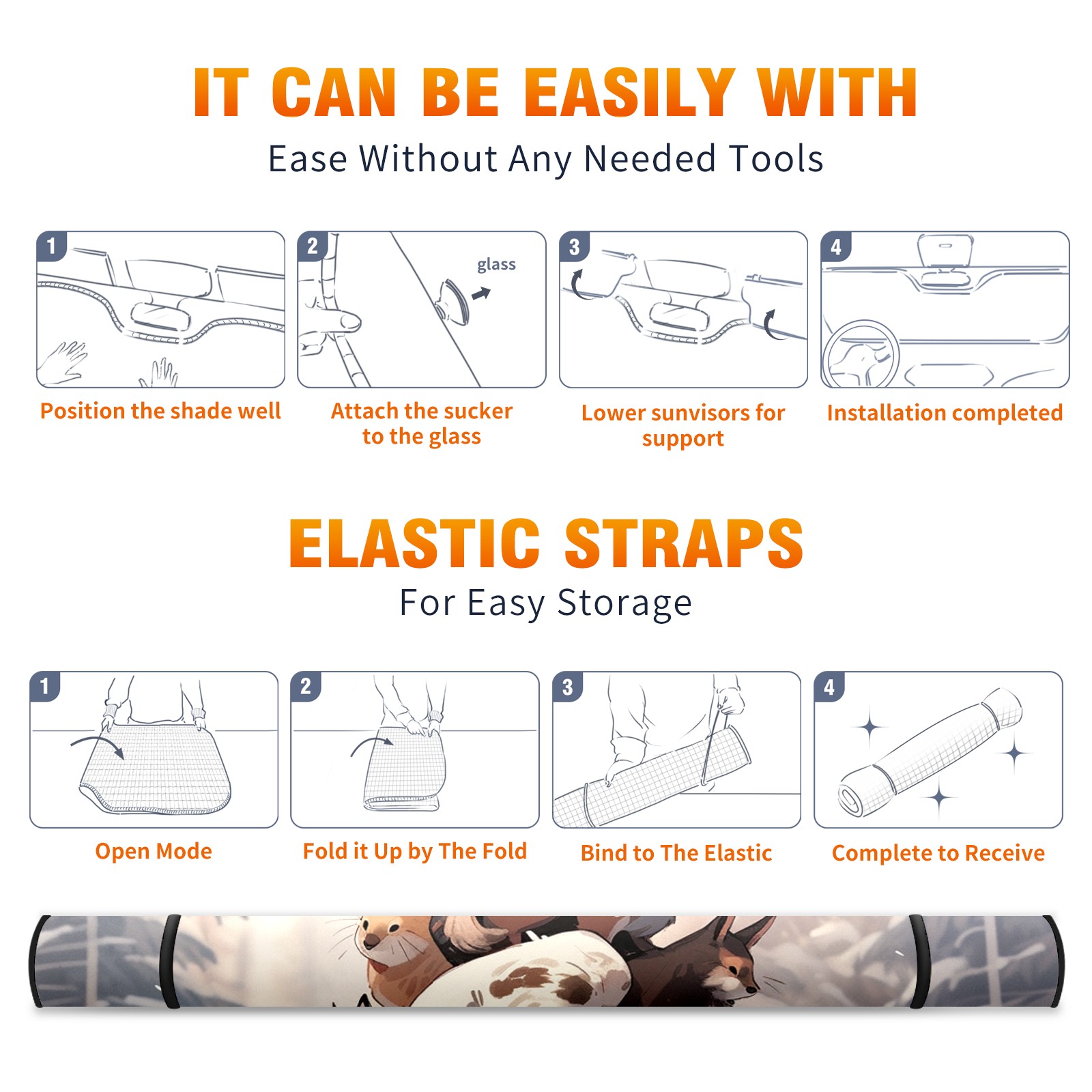 IT CAN BE EASILY WITH

Ease Without Any Needed Tools

1

Position the shade well

2

glass

Attach the sucker to the glass

3

Lower sunvisors for support

4

Installation completed

ELASTIC STRAPS

For Easy Storage

1

Open Mode

2

Fold it Up by The Fold

3

Bind to The Elastic

4

Complete to Receive