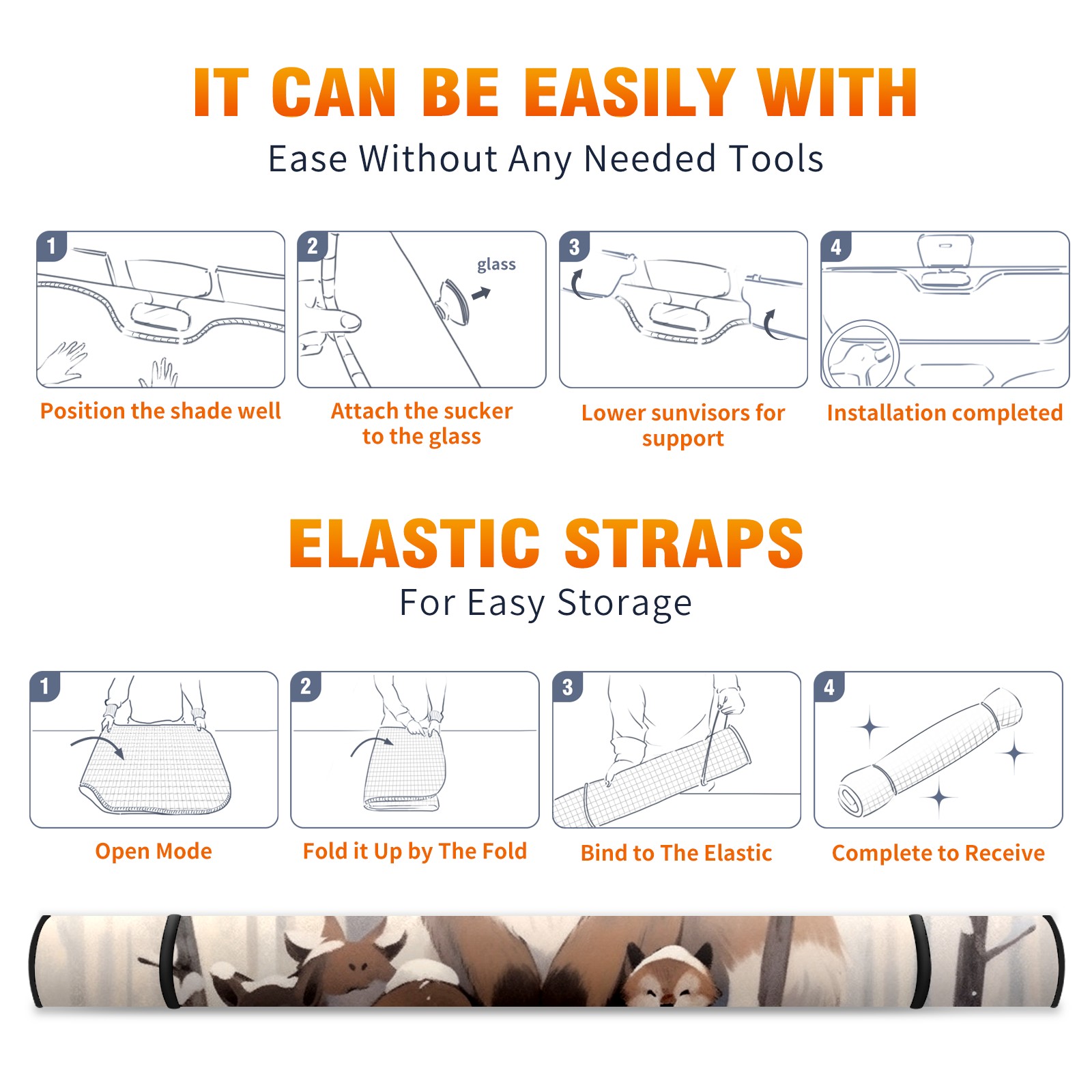 IT CAN BE EASILY WITH

Ease Without Any Needed Tools

1

Position the shade well

2

glass

Attach the sucker to the glass

3

Lower sunvisors for support

4

Installation completed

ELASTIC STRAPS

For Easy Storage

1

Open Mode

2

Fold it Up by The Fold

3

Bind to The Elastic

4

Complete to Receive