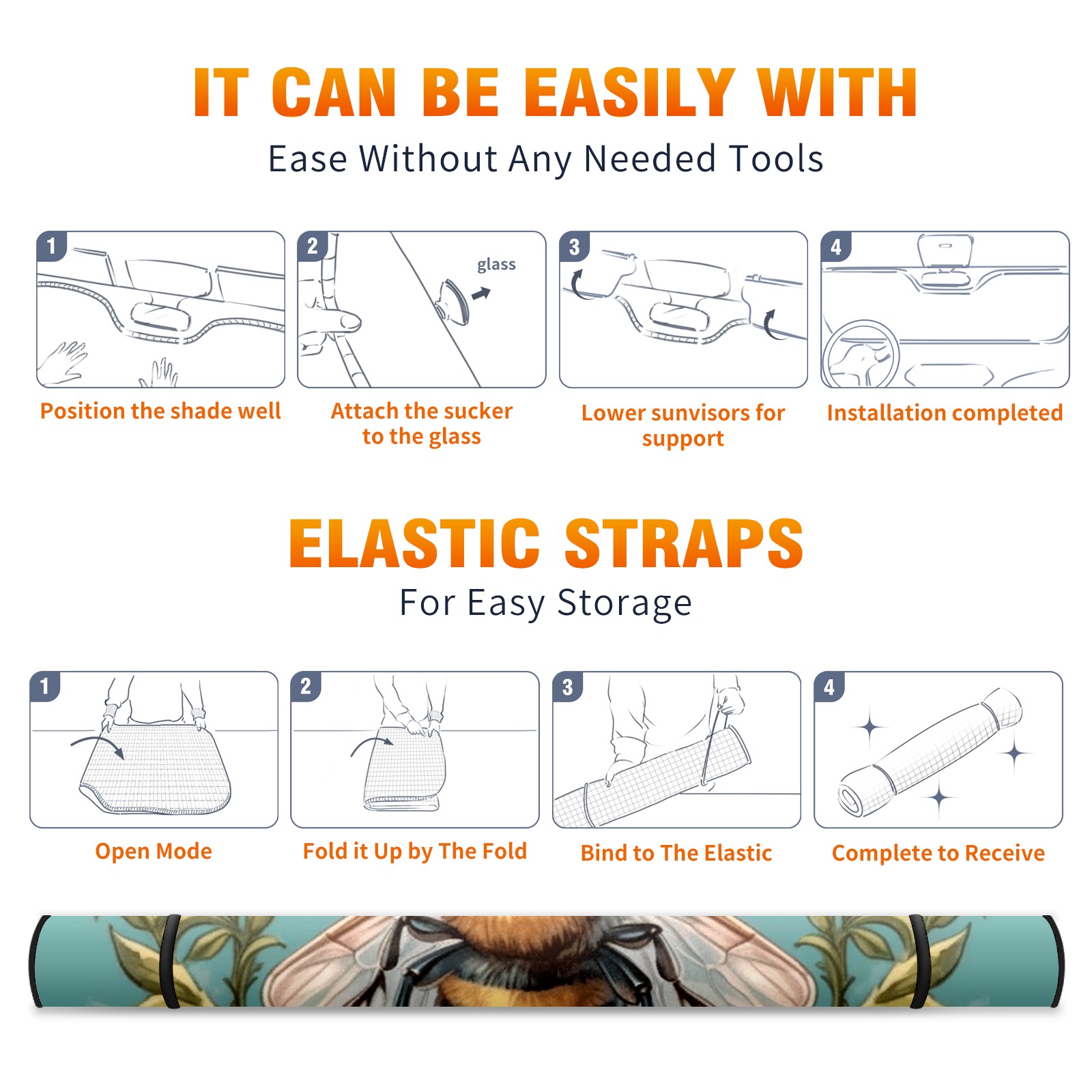 IT CAN BE EASILY WITH

Ease Without Any Needed Tools

1

Position the shade well

2

glass

Attach the sucker to the glass

3

Lower sunvisors for support

4

Installation completed

ELASTIC STRAPS

For Easy Storage

1

Open Mode

2

Fold it Up by The Fold

3

Bind to The Elastic

4

Complete to Receive