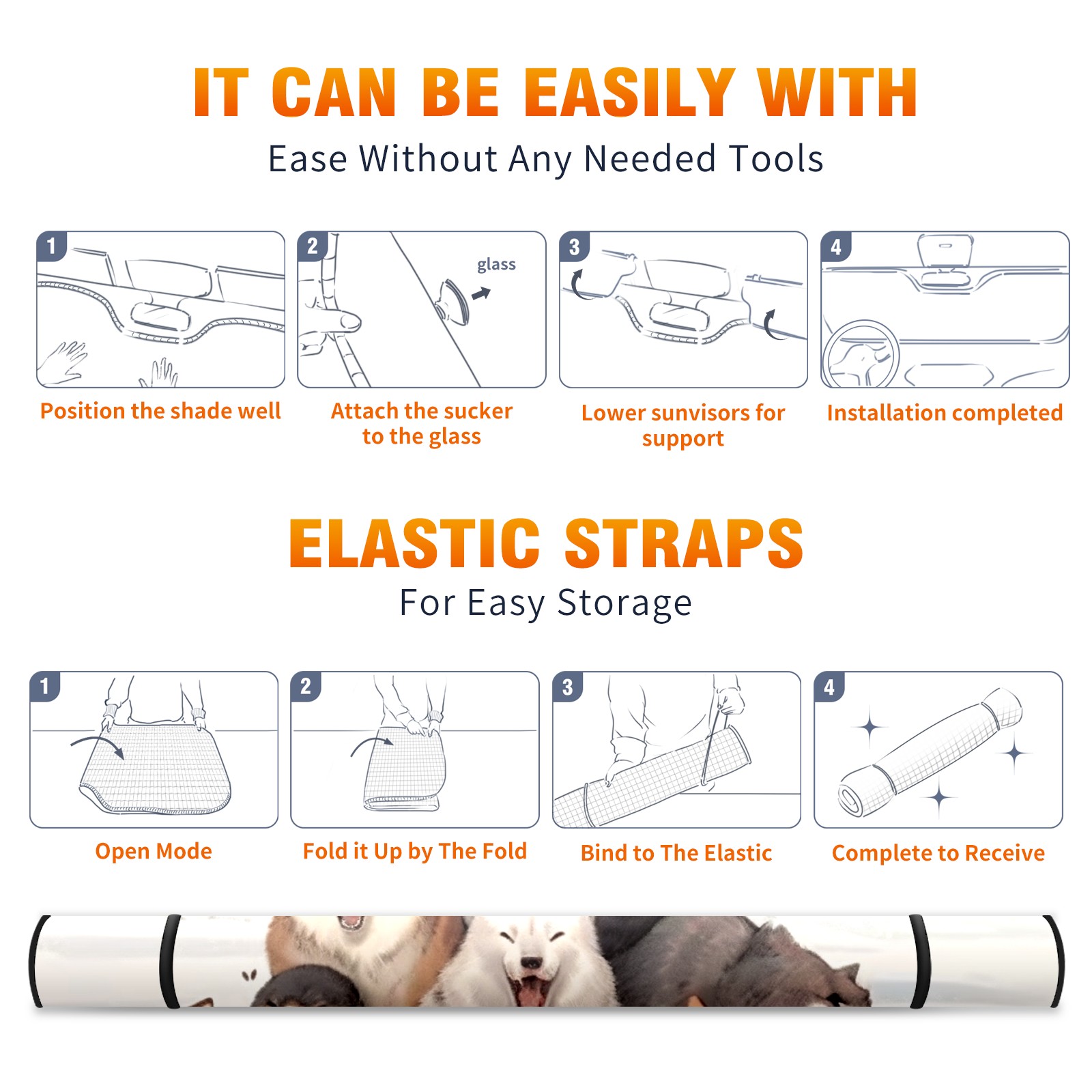 IT CAN BE EASILY WITH
Ease Without Any Needed Tools

1
Position the shade well

2
glass
Attach the sucker to the glass

3
Lower sunvisors for support

4
Installation completed

ELASTIC STRAPS
For Easy Storage

1
Open Mode

2
Fold it Up by The Fold

3
Bind to The Elastic

4
Complete to Receive