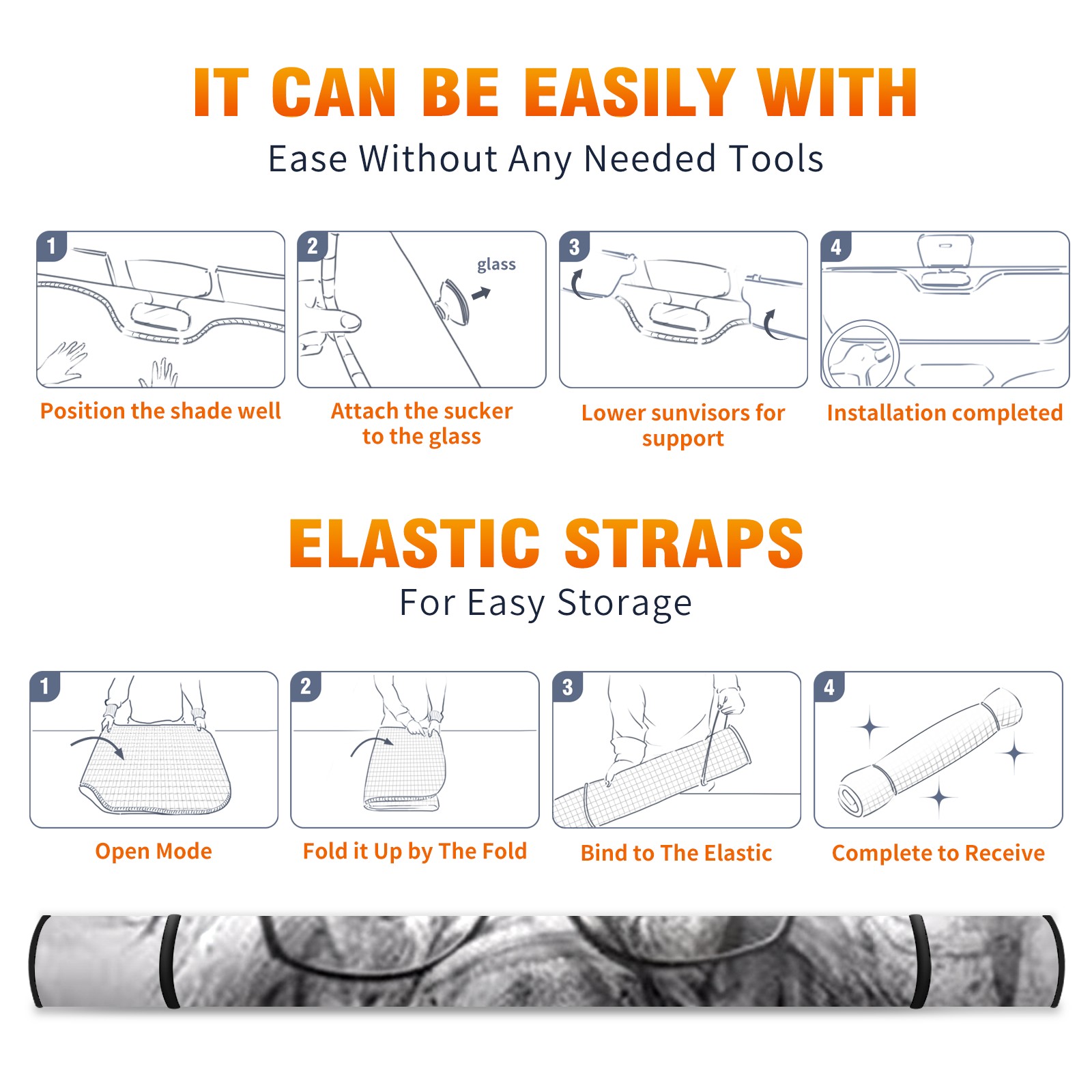 IT CAN BE EASILY WITH

Ease Without Any Needed Tools

1

Position the shade well

2

glass

Attach the sucker to the glass

3

Lower sunvisors for support

4

Installation completed

ELASTIC STRAPS

For Easy Storage

1

Open Mode

2

Fold it Up by The Fold

3

Bind to The Elastic

4

Complete to Receive