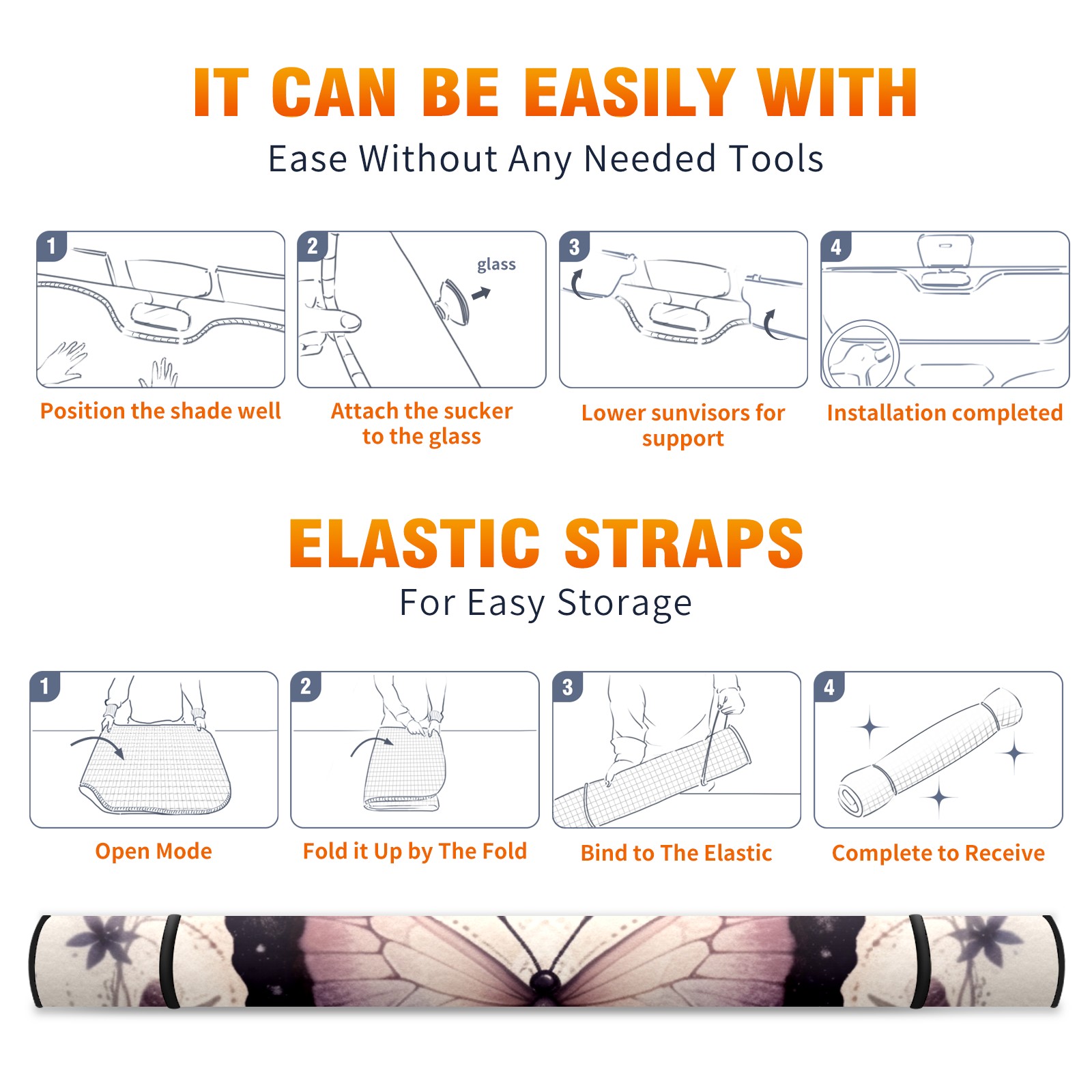 IT CAN BE EASILY WITH

Ease Without Any Needed Tools

1

Position the shade well

2

glass

Attach the sucker to the glass

3

Lower sunvisors for support

4

Installation completed

ELASTIC STRAPS

For Easy Storage

1

Open Mode

2

Fold it Up by The Fold

3

Bind to The Elastic

4

Complete to Receive