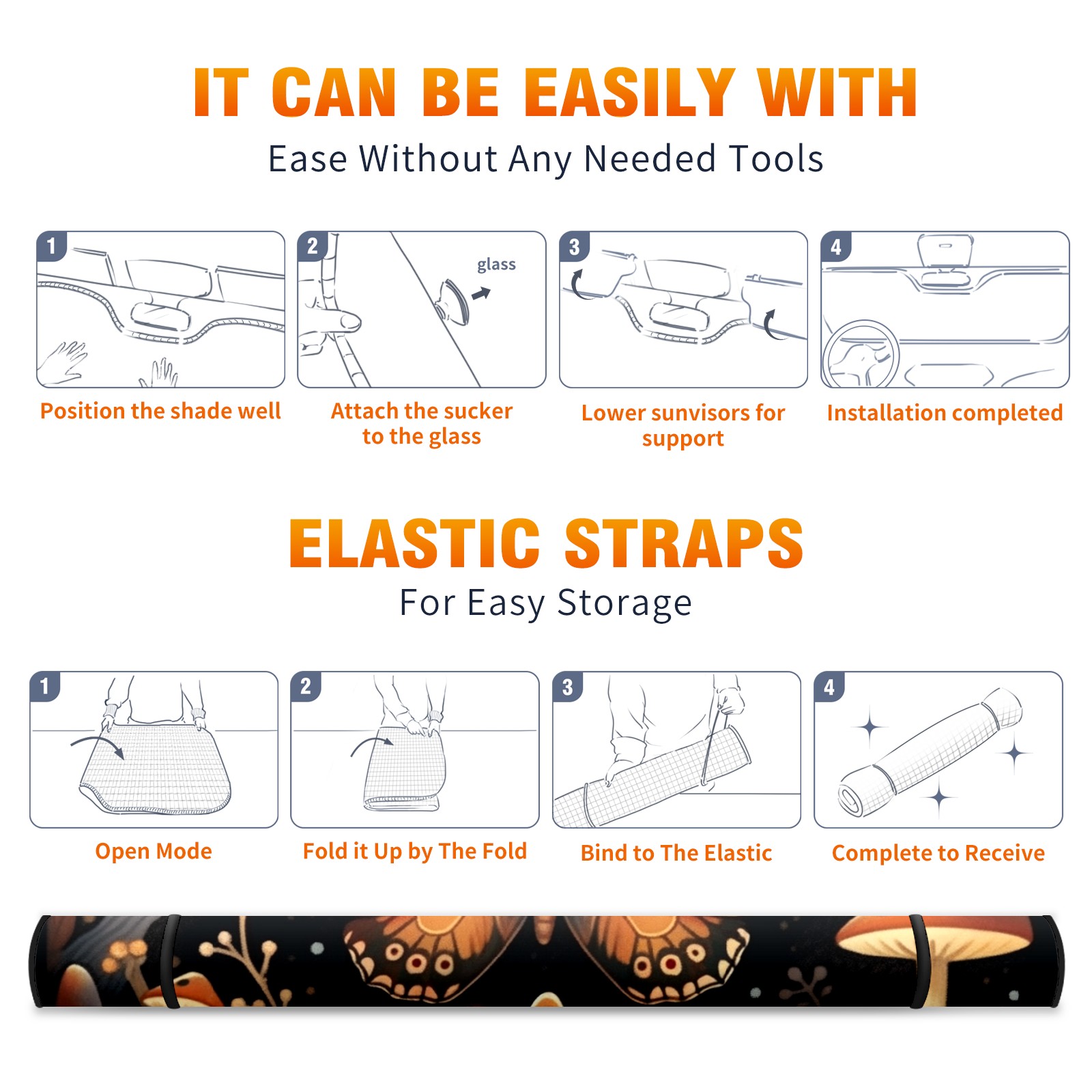 IT CAN BE EASILY WITH
Ease Without Any Needed Tools

1
Position the shade well

2
glass
Attach the sucker to the glass

3
Lower sunvisors for support

4
Installation completed

ELASTIC STRAPS
For Easy Storage

1
Open Mode

2
Fold it Up by The Fold

3
Bind to The Elastic

4
Complete to Receive