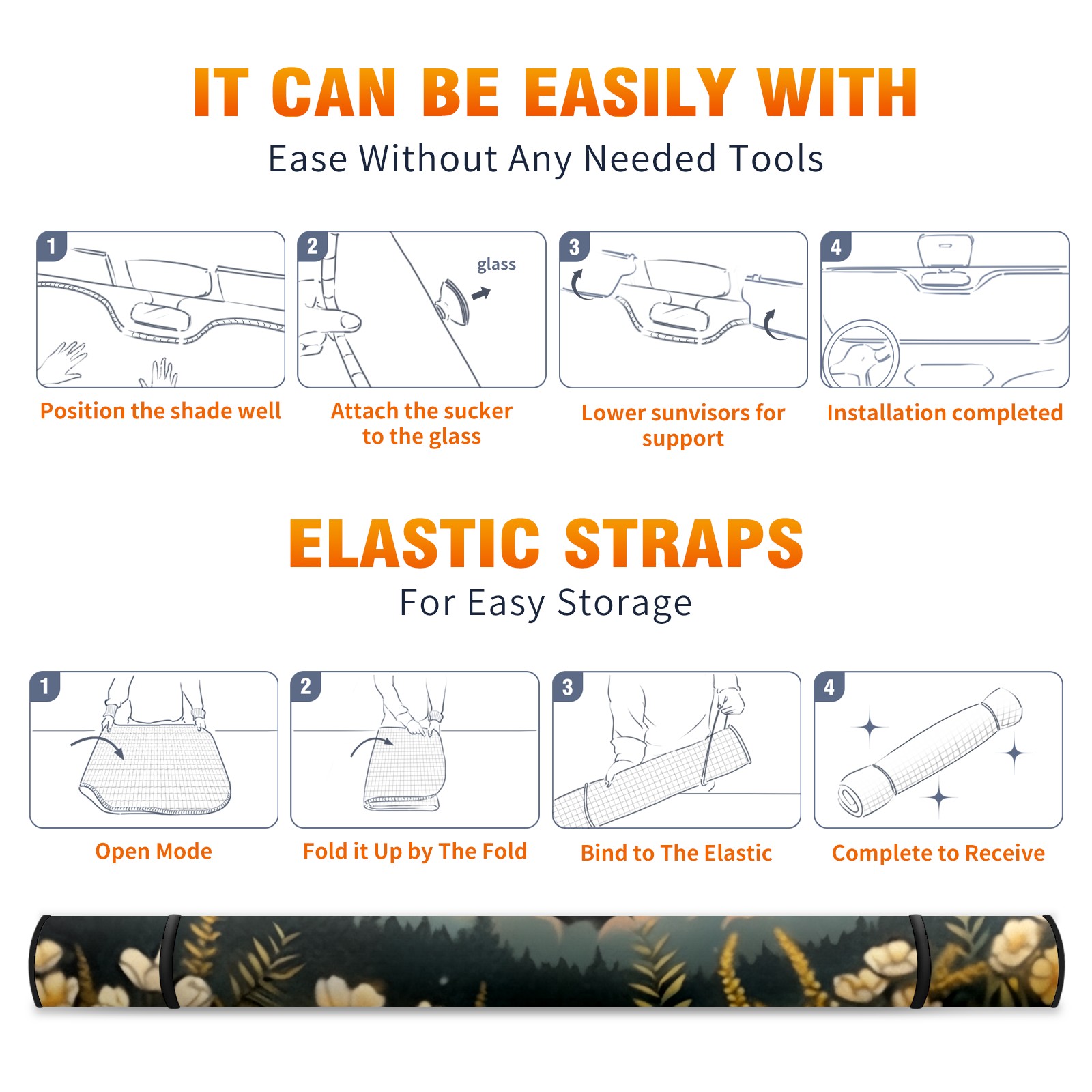 IT CAN BE EASILY WITH

Ease Without Any Needed Tools

1

Position the shade well

2

glass

Attach the sucker to the glass

3

Lower sunvisors for support

4

Installation completed

ELASTIC STRAPS

For Easy Storage

1

Open Mode

2

Fold it Up by The Fold

3

Bind to The Elastic

4

Complete to Receive