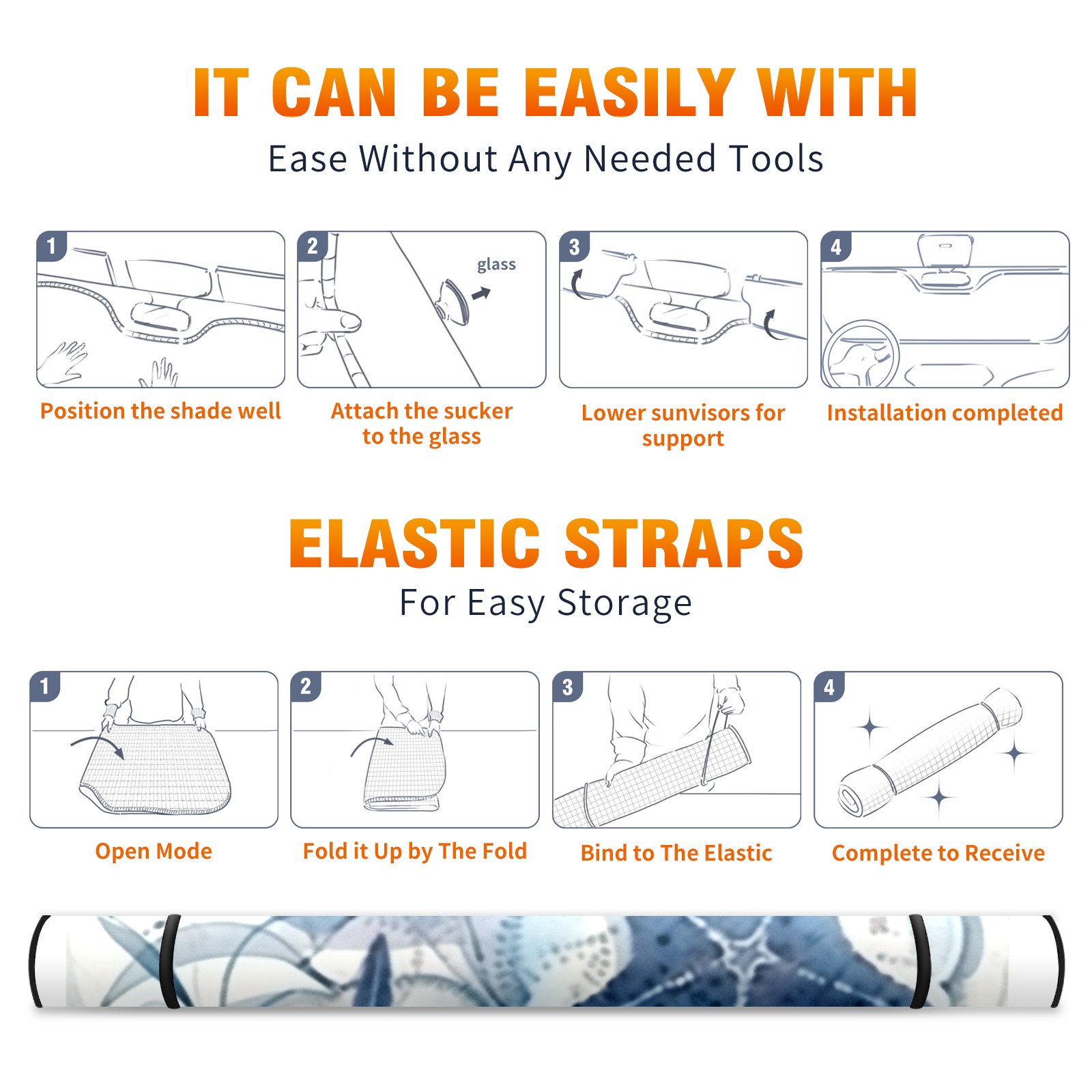 IT CAN BE EASILY WITH

Ease Without Any Needed Tools

1

Position the shade well

2

glass

Attach the sucker to the glass

3

Lower sunvisors for support

4

Installation completed

ELASTIC STRAPS

For Easy Storage

1

Open Mode

2

Fold it Up by The Fold

3

Bind to The Elastic

4

Complete to Receive