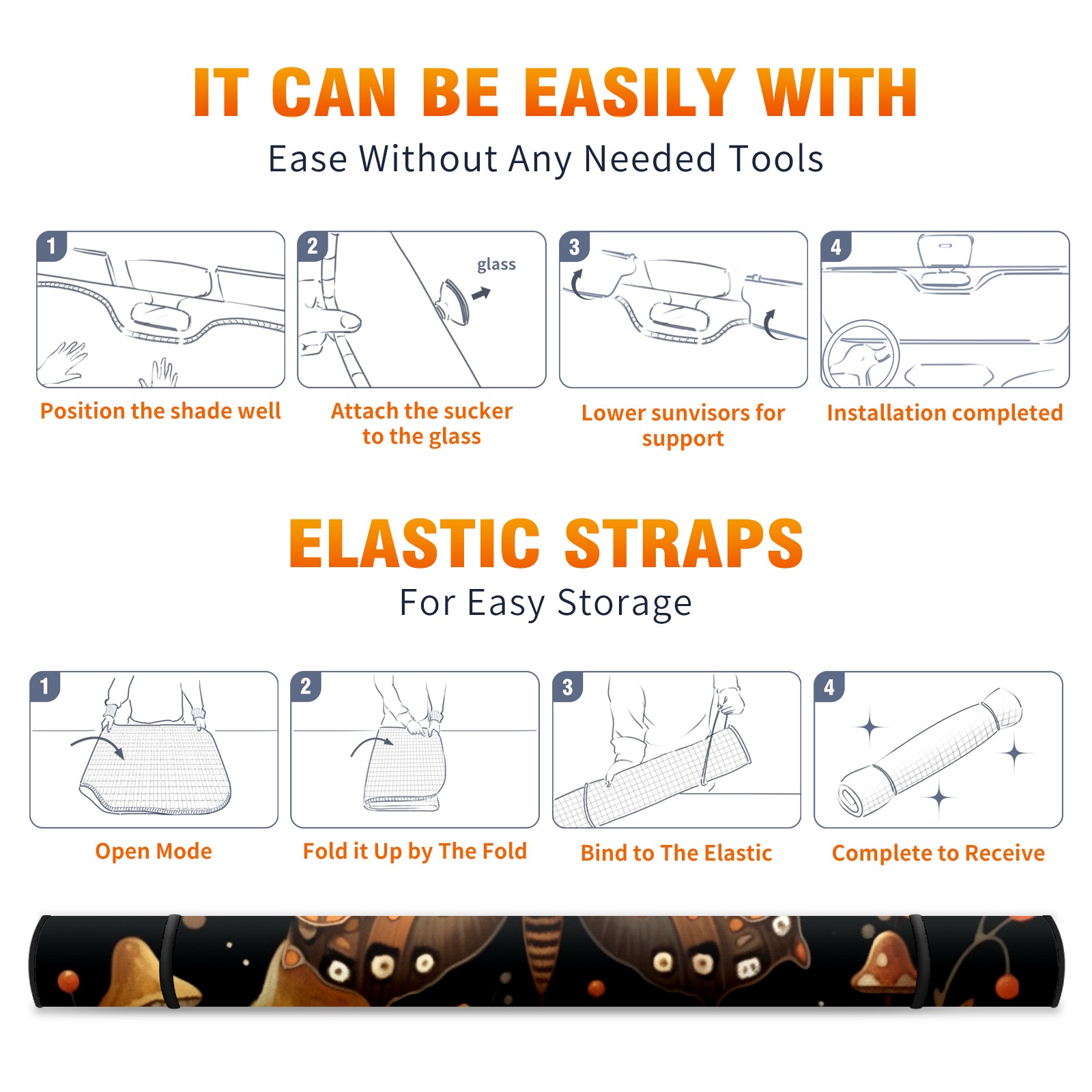 IT CAN BE EASILY WITH
Ease Without Any Needed Tools

1
Position the shade well

2
glass
Attach the sucker to the glass

3
Lower sunvisors for support

4
Installation completed

ELASTIC STRAPS
For Easy Storage

1
Open Mode

2
Fold it Up by The Fold

3
Bind to The Elastic

4
Complete to Receive