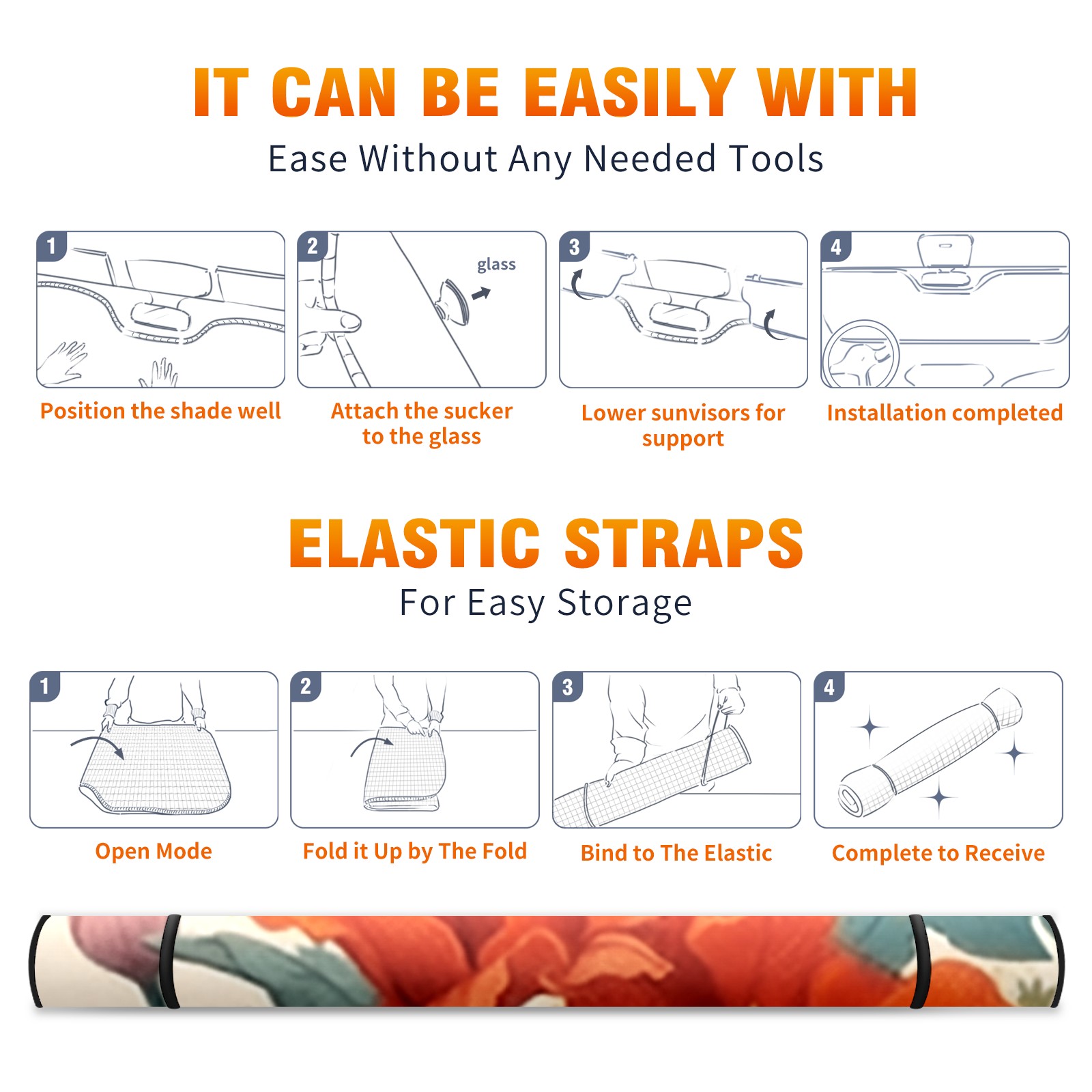 IT CAN BE EASILY WITH
Ease Without Any Needed Tools

1
Position the shade well

2
glass
Attach the sucker to the glass

3
Lower sunvisors for support

4
Installation completed

ELASTIC STRAPS
For Easy Storage

1
Open Mode

2
Fold it Up by The Fold

3
Bind to The Elastic

4
Complete to Receive