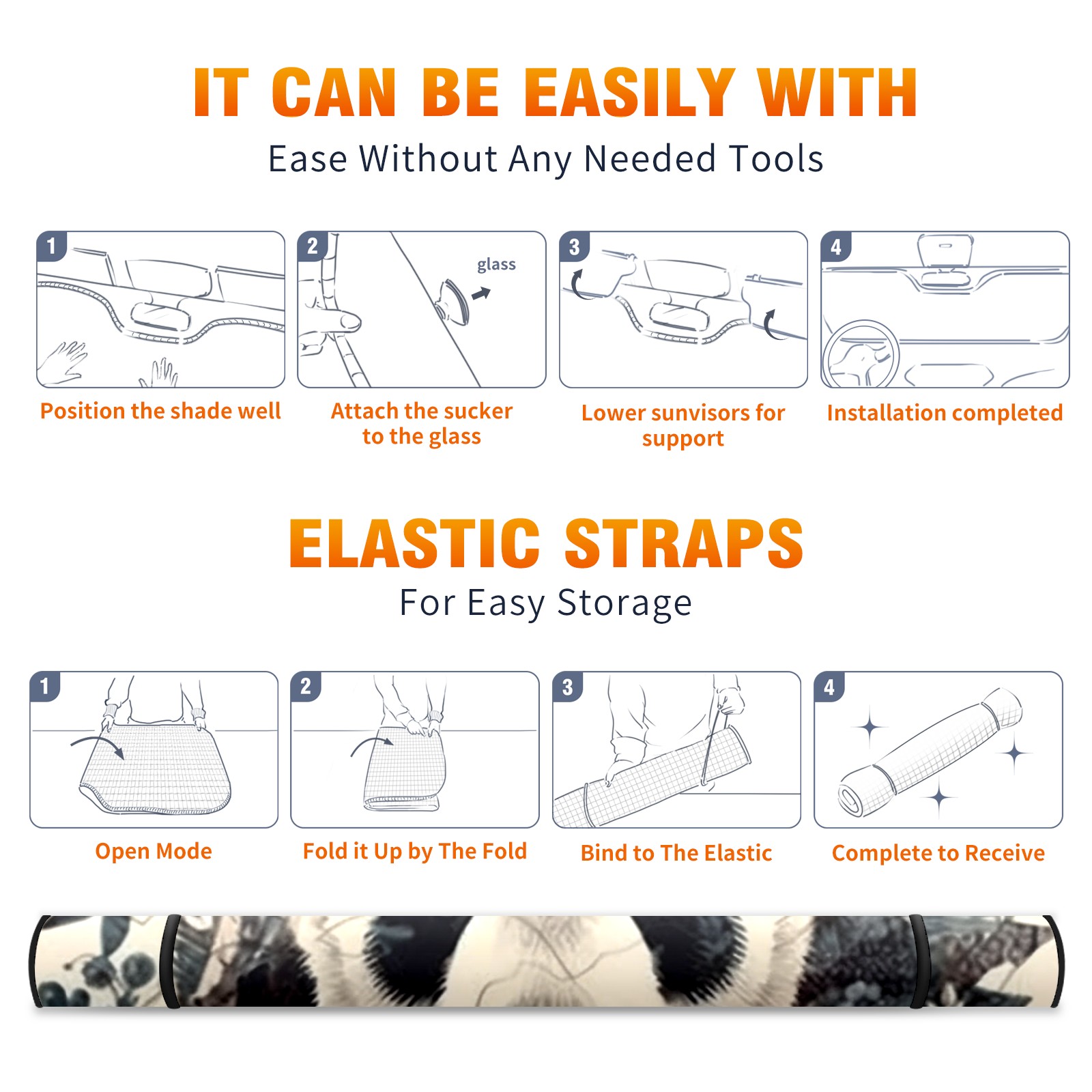 IT CAN BE EASILY WITH

Ease Without Any Needed Tools

1

Position the shade well

2

glass

Attach the sucker to the glass

3

Lower sunvisors for support

4

Installation completed

ELASTIC STRAPS

For Easy Storage

1

Open Mode

2

Fold it Up by The Fold

3

Bind to The Elastic

4

Complete to Receive