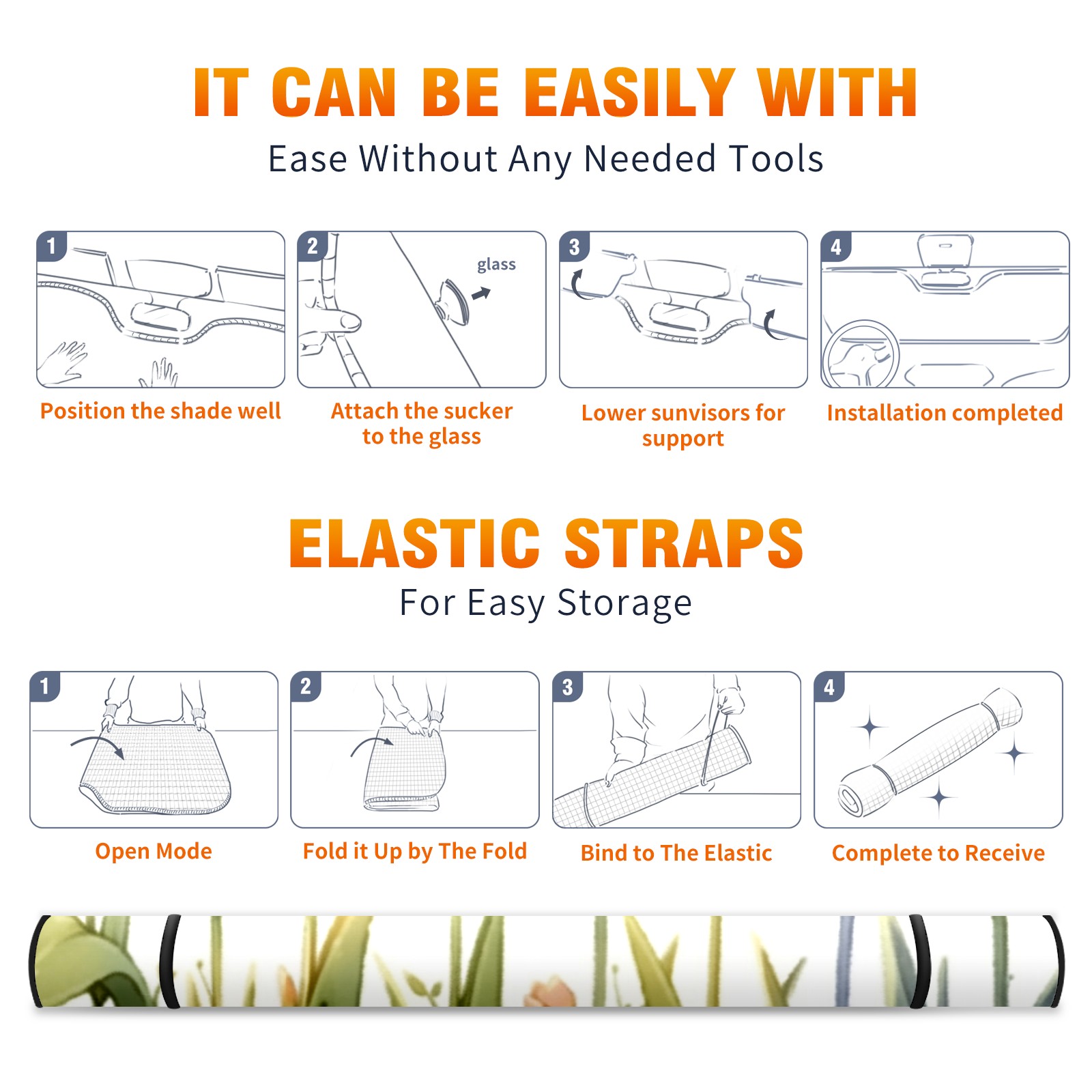 IT CAN BE EASILY WITH

Ease Without Any Needed Tools

1

Position the shade well

2

glass

Attach the sucker to the glass

3

Lower sunvisors for support

4

Installation completed

ELASTIC STRAPS

For Easy Storage

1

Open Mode

2

Fold it Up by The Fold

3

Bind to The Elastic

4

Complete to Receive