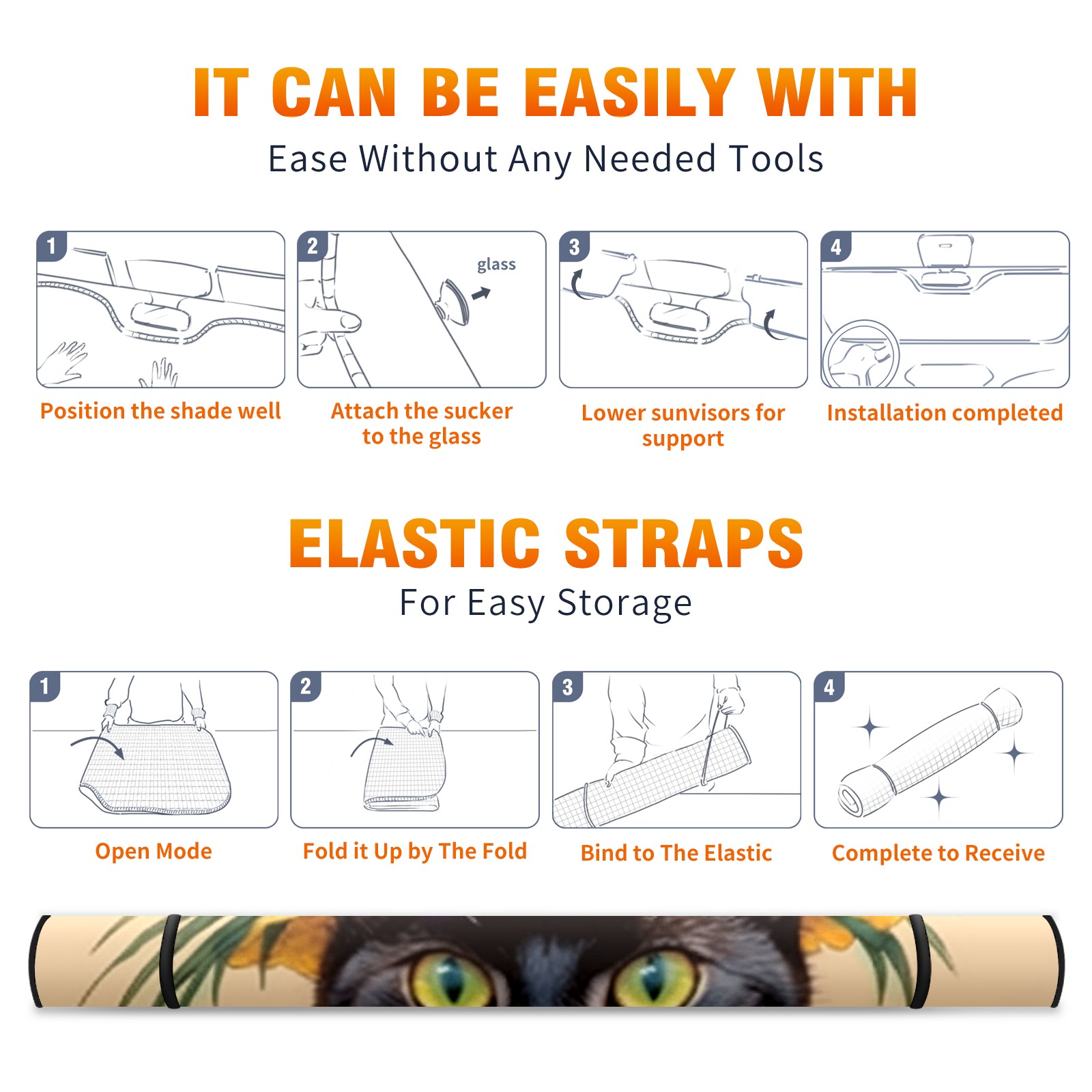 IT CAN BE EASILY WITH
Ease Without Any Needed Tools

1
Position the shade well

2
glass
Attach the sucker to the glass

3
Lower sunvisors for support

4
Installation completed

ELASTIC STRAPS
For Easy Storage

1
Open Mode

2
Fold it Up by The Fold

3
Bind to The Elastic

4
Complete to Receive