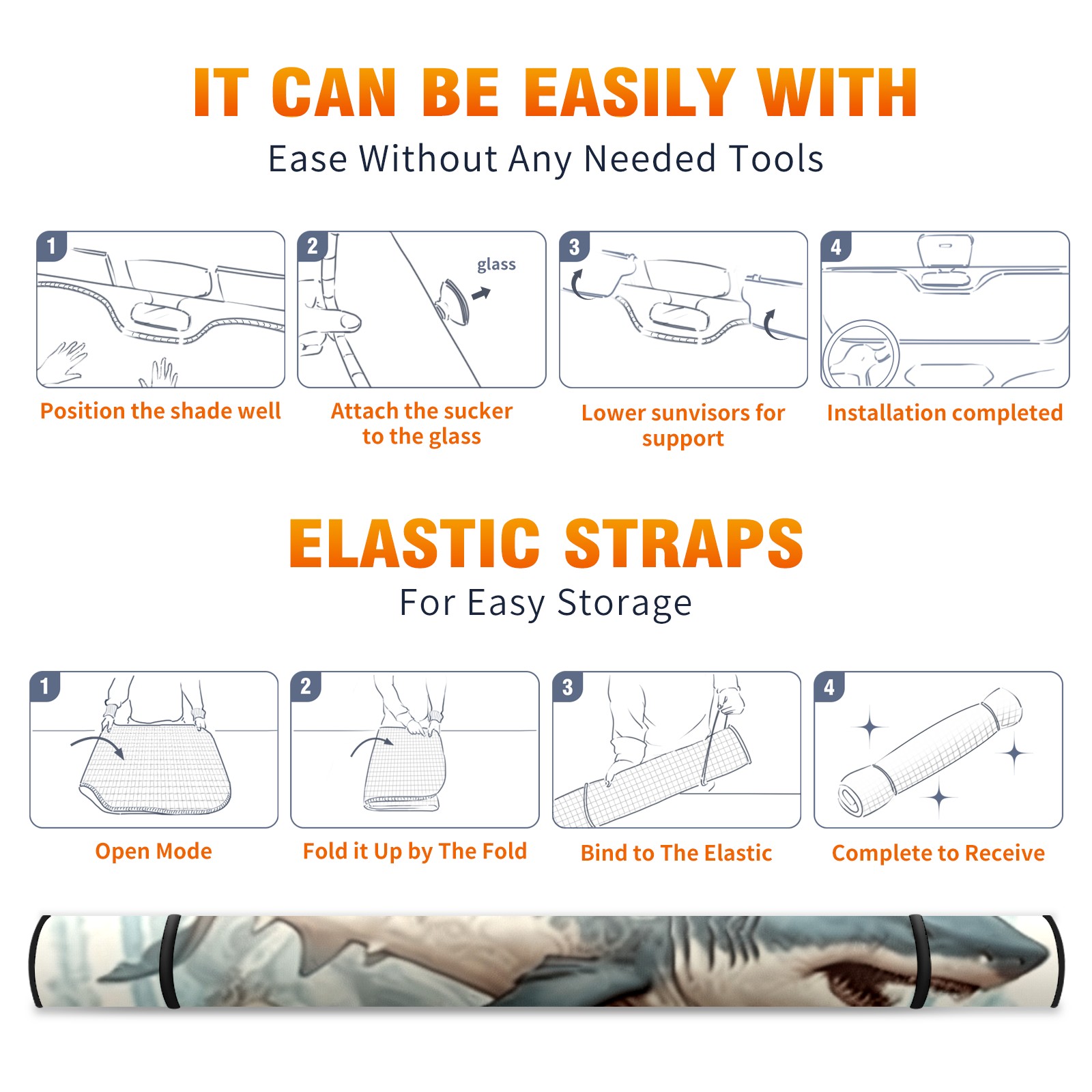 IT CAN BE EASILY WITH
Ease Without Any Needed Tools

1
Position the shade well

2
glass
Attach the sucker to the glass

3
Lower sunvisors for support

4
Installation completed

ELASTIC STRAPS
For Easy Storage

1
Open Mode

2
Fold it Up by The Fold

3
Bind to The Elastic

4
Complete to Receive