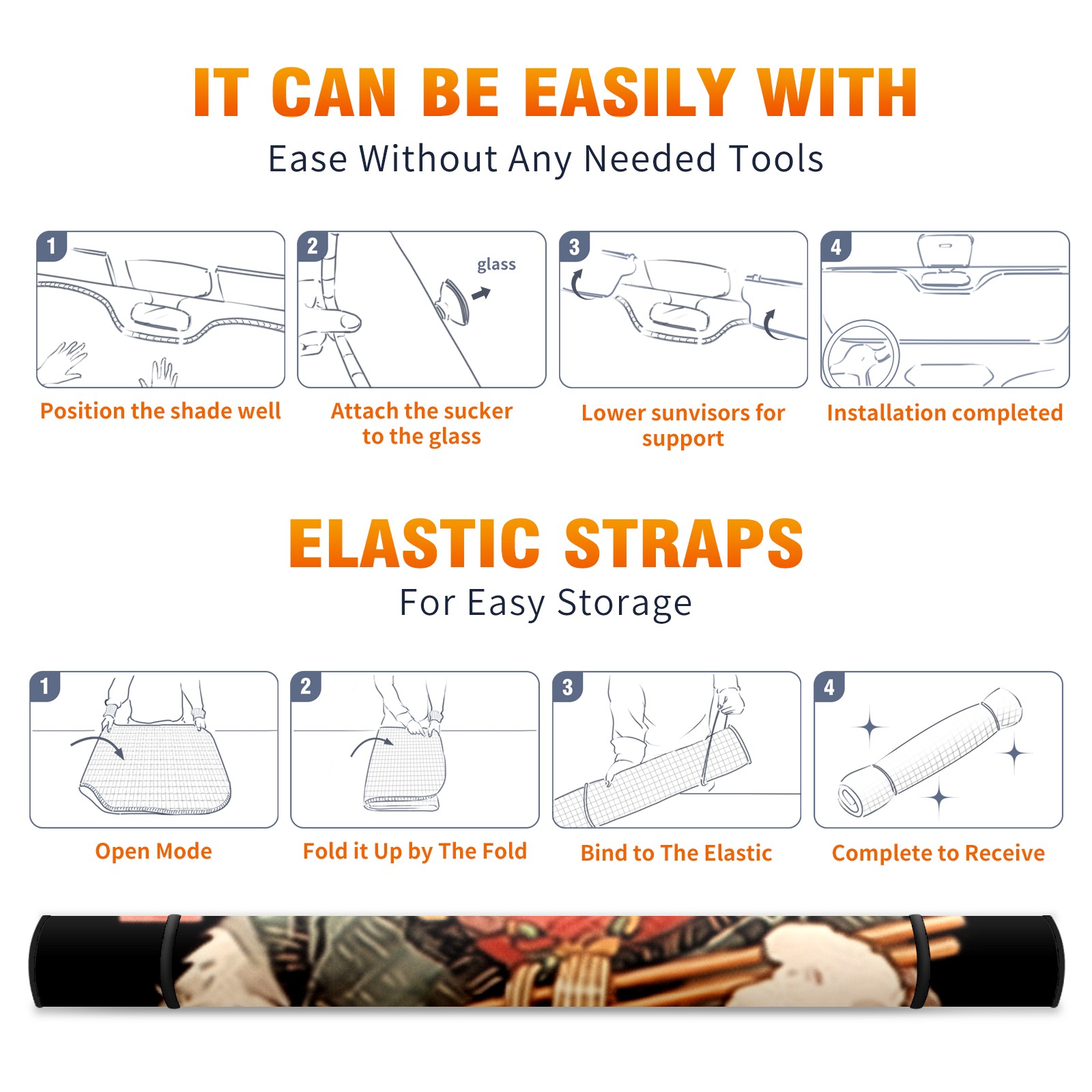 IT CAN BE EASILY WITH

Ease Without Any Needed Tools

1

Position the shade well

2

glass

Attach the sucker to the glass

3

Lower sunvisors for support

4

Installation completed

ELASTIC STRAPS

For Easy Storage

1

Open Mode

2

Fold it Up by The Fold

3

Bind to The Elastic

4

Complete to Receive