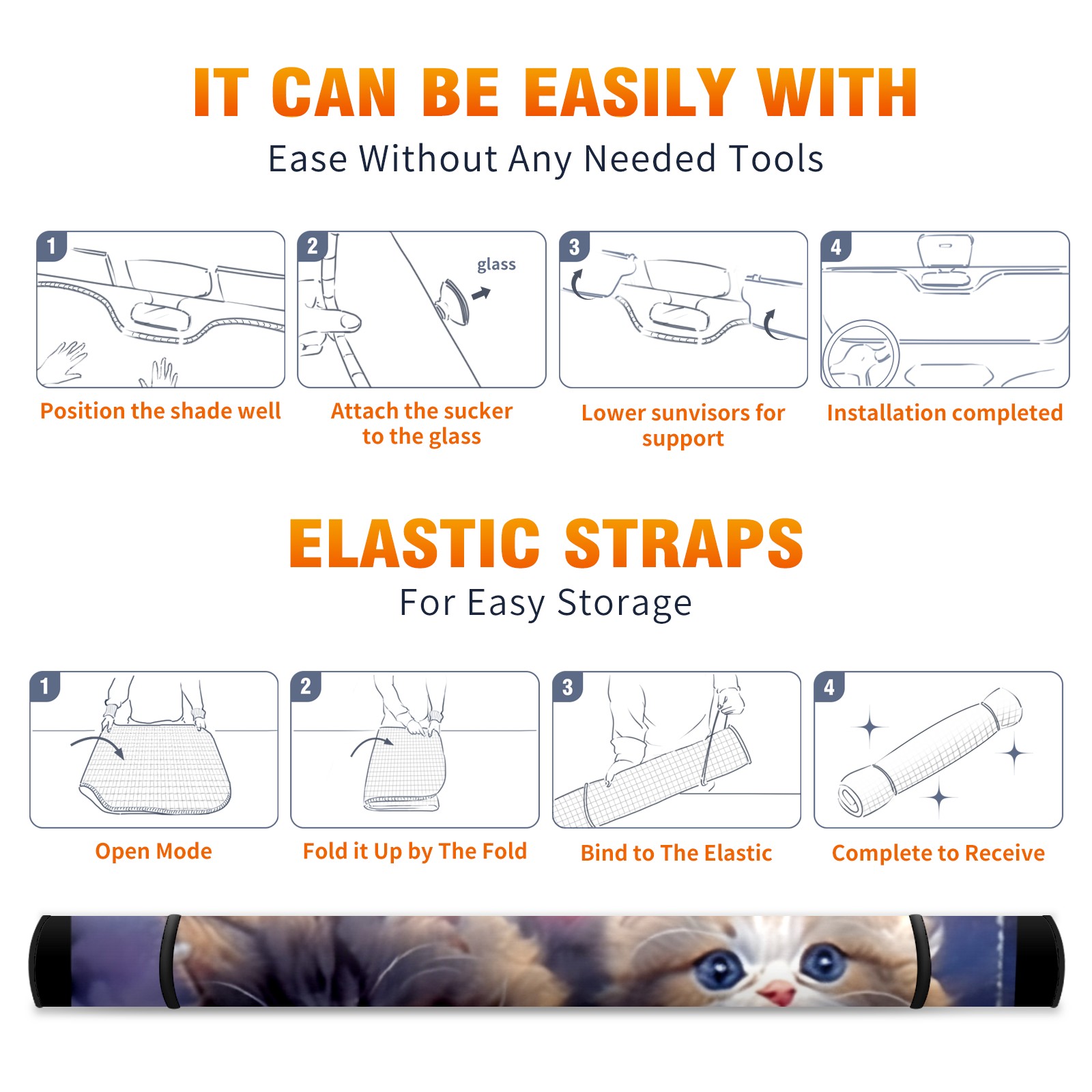 IT CAN BE EASILY WITH

Ease Without Any Needed Tools

1

Position the shade well

2

glass

Attach the sucker to the glass

3

Lower sunvisors for support

4

Installation completed

ELASTIC STRAPS

For Easy Storage

1

Open Mode

2

Fold it Up by The Fold

3

Bind to The Elastic

4

Complete to Receive