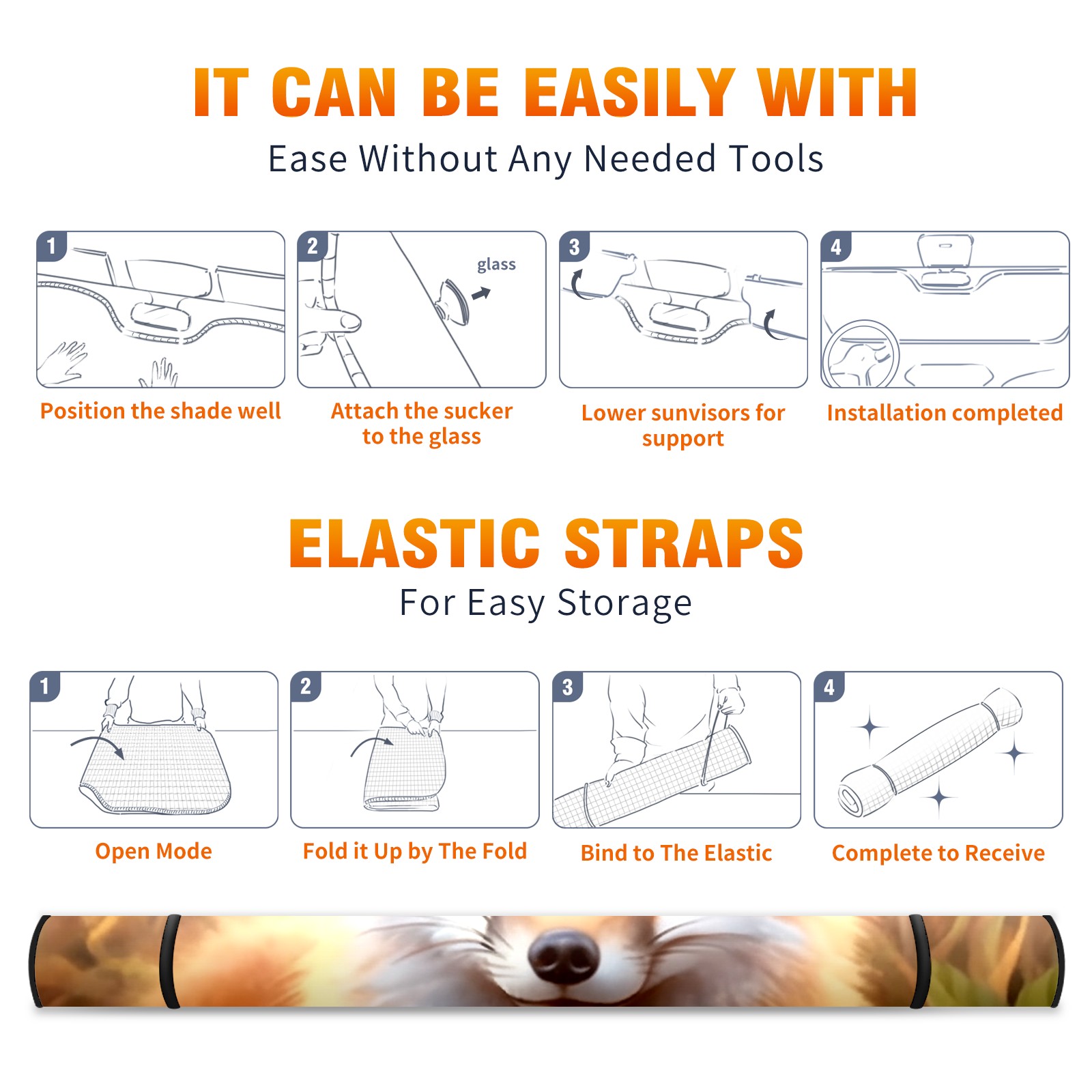 IT CAN BE EASILY WITH
Ease Without Any Needed Tools

1
Position the shade well

2
glass
Attach the sucker to the glass

3
Lower sunvisors for support

4
Installation completed

ELASTIC STRAPS
For Easy Storage

1
Open Mode

2
Fold it Up by The Fold

3
Bind to The Elastic

4
Complete to Receive