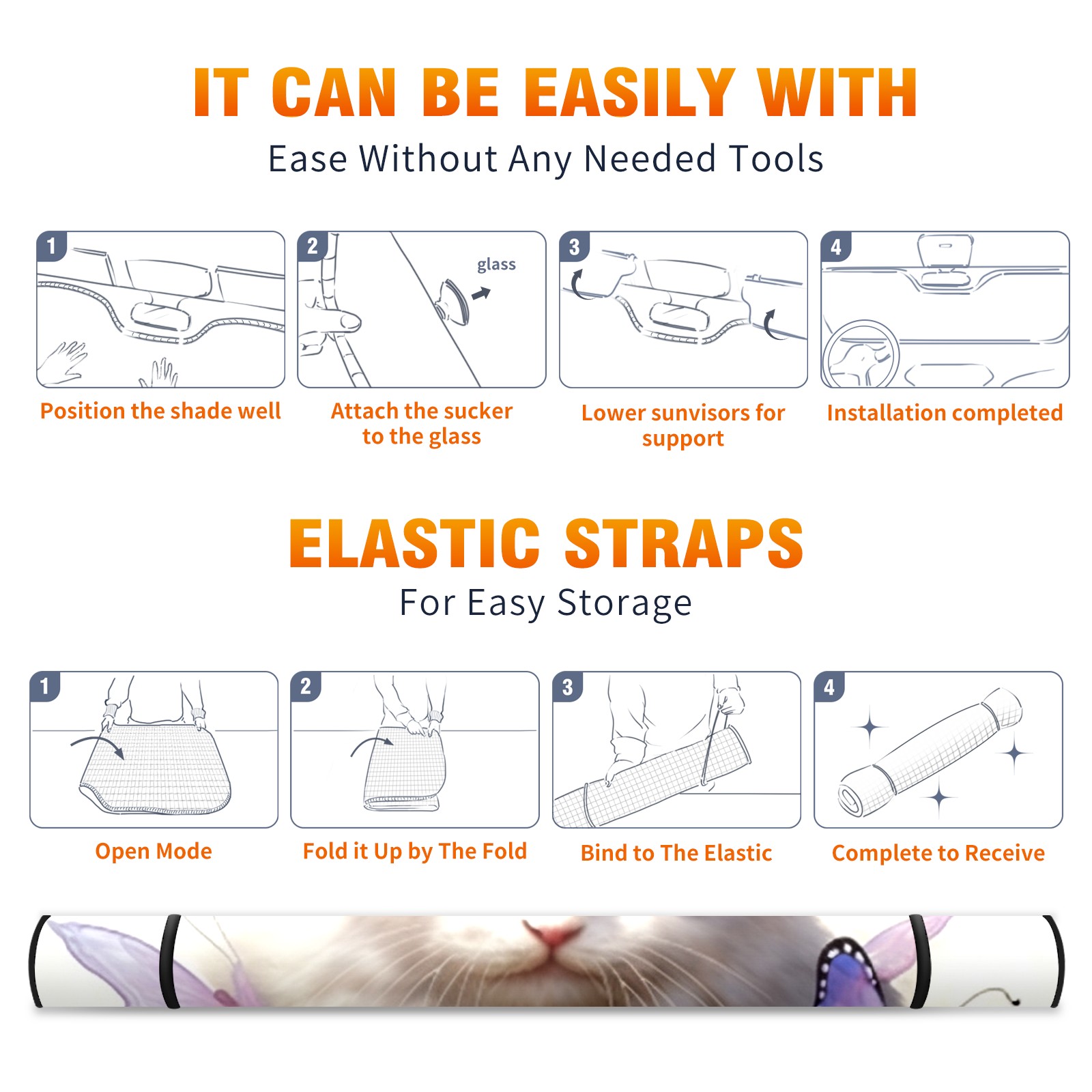 IT CAN BE EASILY WITH

Ease Without Any Needed Tools

1

Position the shade well

2

glass

Attach the sucker to the glass

3

Lower sunvisors for support

4

Installation completed

ELASTIC STRAPS

For Easy Storage

1

Open Mode

2

Fold it Up by The Fold

3

Bind to The Elastic

4

Complete to Receive