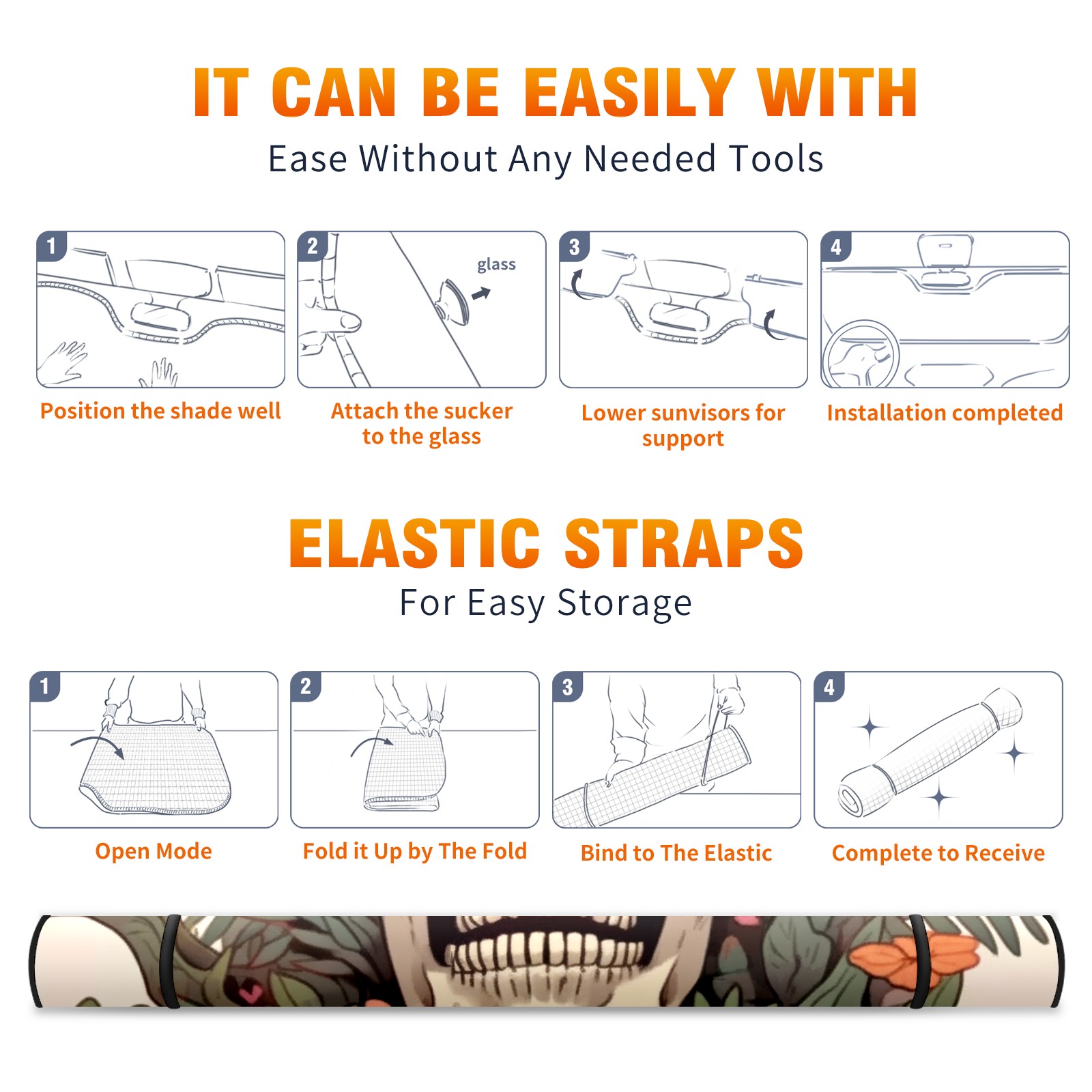 IT CAN BE EASILY WITH

Ease Without Any Needed Tools

1

Position the shade well

2

glass

Attach the sucker to the glass

3

Lower sunvisors for support

4

Installation completed

ELASTIC STRAPS

For Easy Storage

1

Open Mode

2

Fold it Up by The Fold

3

Bind to The Elastic

4

Complete to Receive