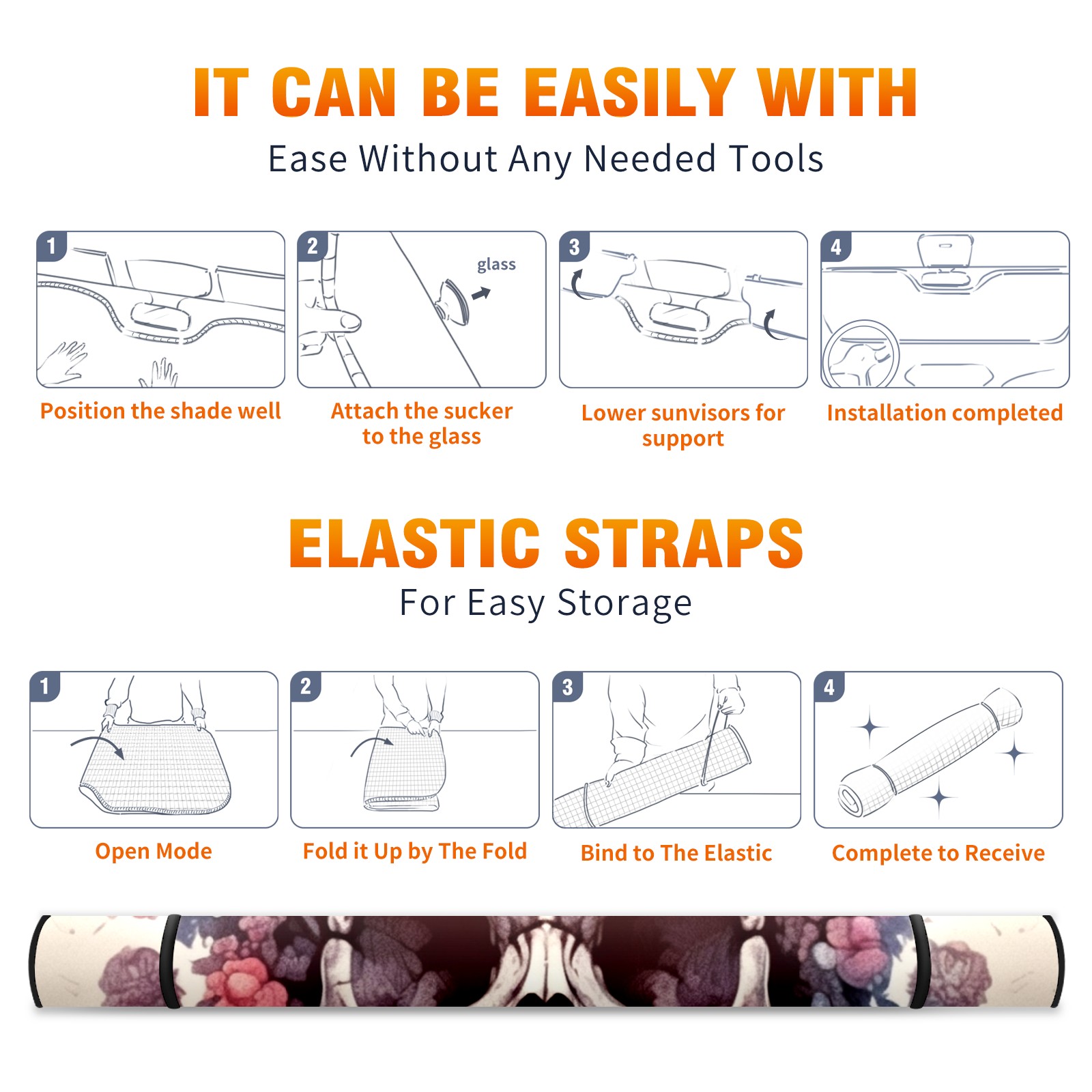 IT CAN BE EASILY WITH
Ease Without Any Needed Tools

1
Position the shade well

2
glass
Attach the sucker to the glass

3
Lower sunvisors for support

4
Installation completed

ELASTIC STRAPS
For Easy Storage

1
Open Mode

2
Fold it Up by The Fold

3
Bind to The Elastic

4
Complete to Receive