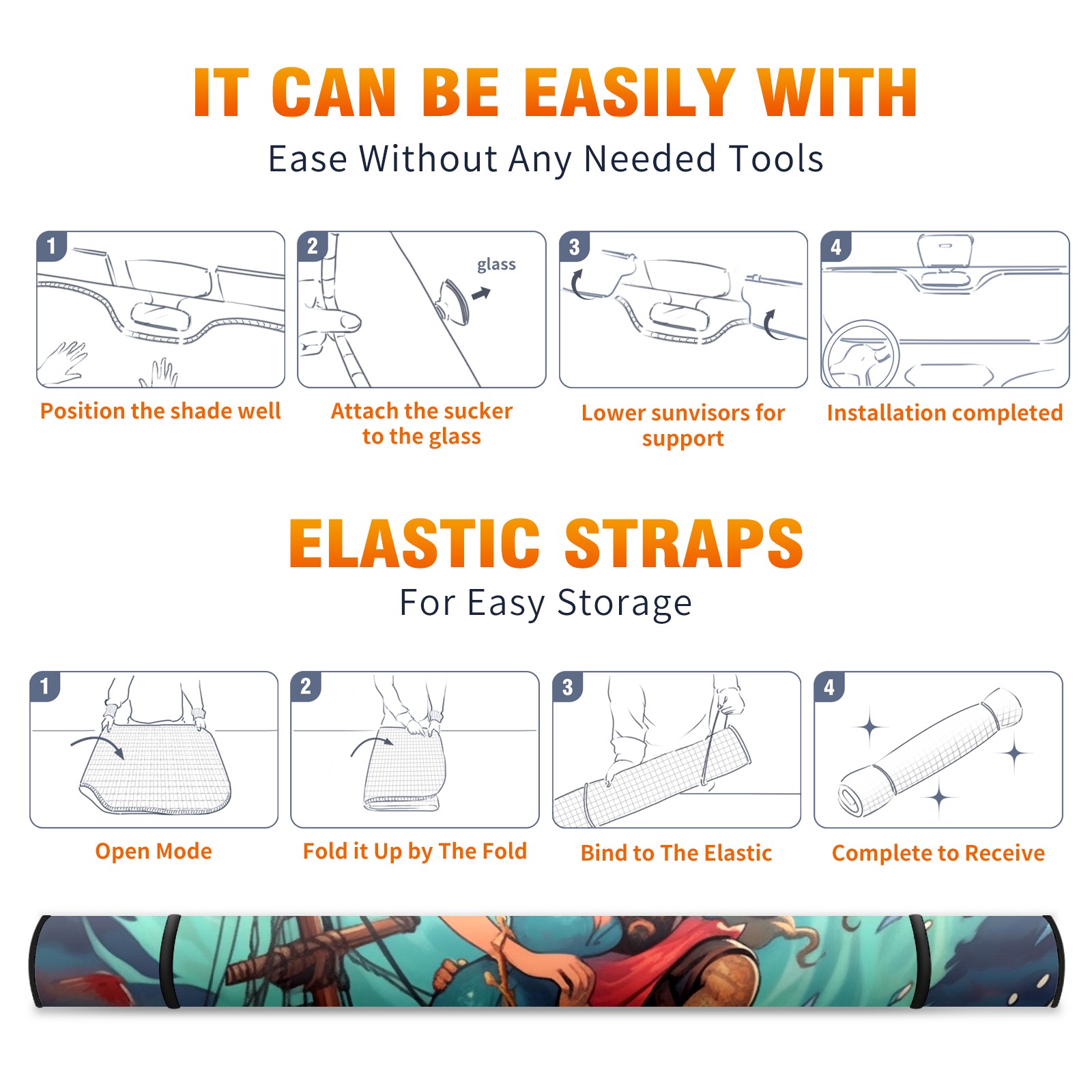 IT CAN BE EASILY WITH

Ease Without Any Needed Tools

1

Position the shade well

2

glass

Attach the sucker to the glass

3

Lower sunvisors for support

4

Installation completed

ELASTIC STRAPS

For Easy Storage

1

Open Mode

2

Fold it Up by The Fold

3

Bind to The Elastic

4

Complete to Receive